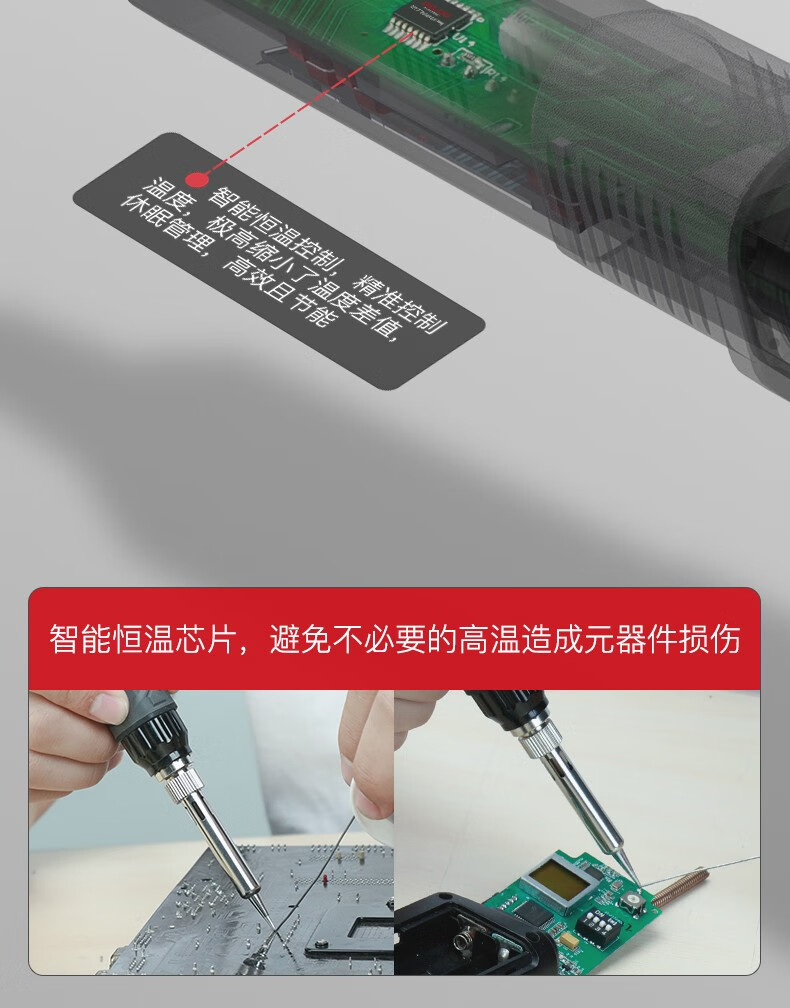 智能恒温控制，精准控制温度，极高缩小了温度差值，休眠管理，高效且节能

智能恒温芯片，避免不必要的高温造成元器件损伤