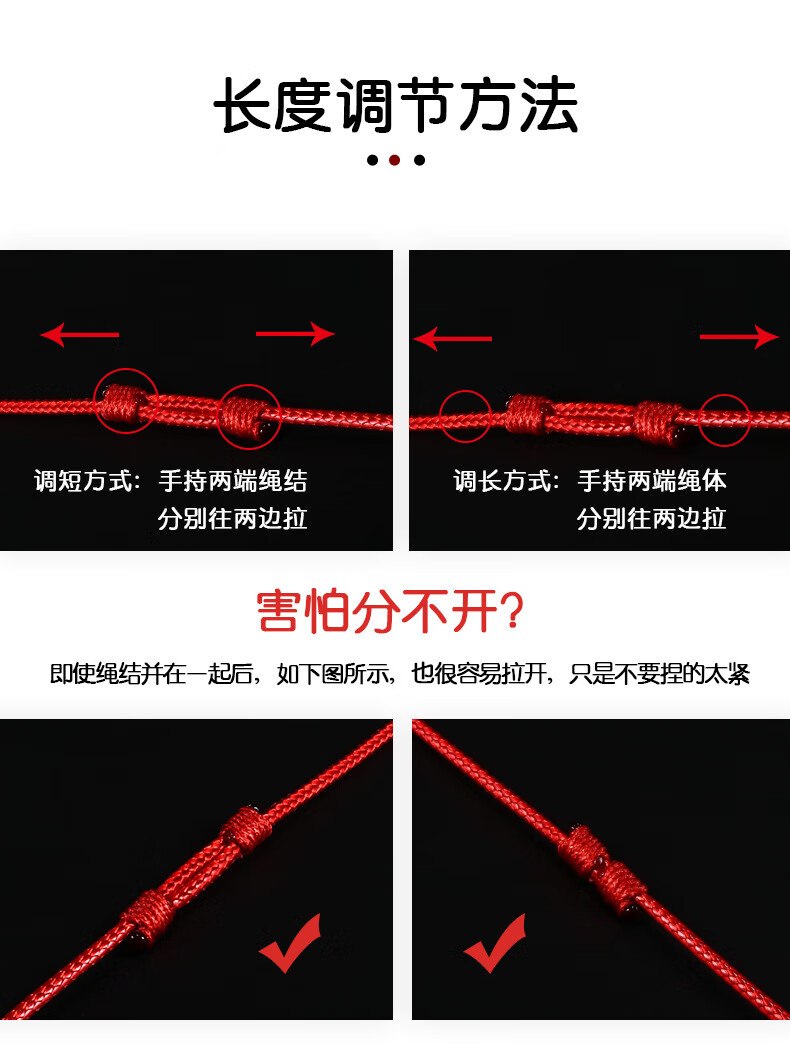 长度调节方法

调短方式：手持两端绳结
分别往两边拉

调长方式：手持两端绳体
分别往两边拉

害怕分不开？

即使绳结并在一起后，如下图所示，也很容易拉开，只是不要捏的太紧