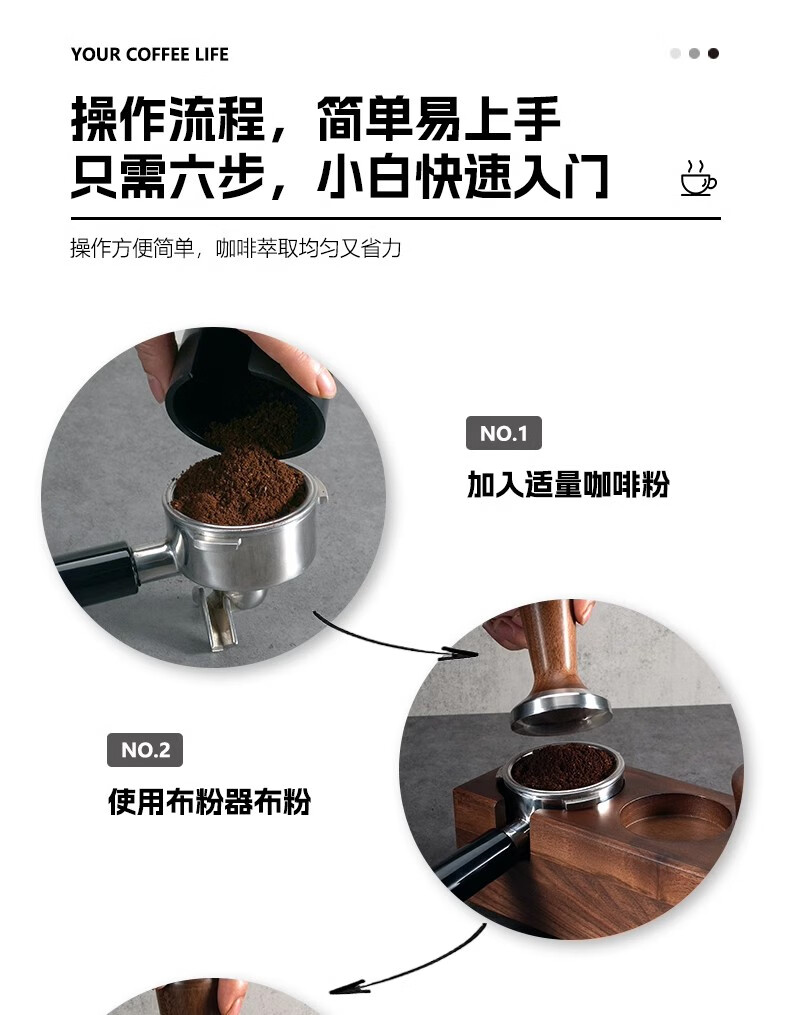 YOUR COFFEE LIFE

操作流程，简单易上手
只需六步，小白快速入门

操作方便简单，咖啡萃取均匀又省力

NO.1

加入适量咖啡粉

NO.2

使用布粉器布粉