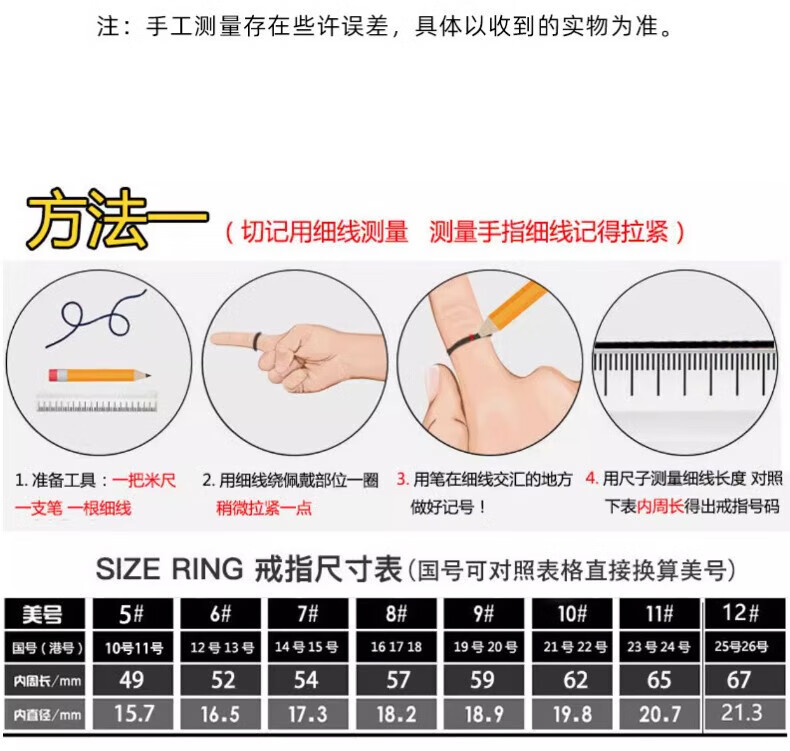 注：手工测量存在些许误差，具体以收到的实物为准。

方法一（切记用细线测量　测量手指细线记得拉紧）

1. 准备工具：一把米尺 一支笔 一根细线

2. 用细线绕佩戴部位一圈 稍微拉紧一点

3. 用笔在细线交汇的地方 做好记号！

4. 用尺子测量细线长度 对照下表内周长得出戒指号码

SIZE RING 戒指尺寸表（国号可对照表格直接换算美号）

| 美号 | 5# | 6# | 7# | 8# | 9# | 10# | 11# | 12# |
|---|---|---|---|---|---|---|---|---|
| 国号（港号） | 10号11号 | 12号13号 | 14号15号 | 16 17 18 | 19号20号 | 21号22号 | 23号24号 | 25号26号 |
| 内周长/mm | 49 | 52 | 54 | 57 | 59 | 62 | 65 | 67 |
| 内直径/mm | 15.7 | 16.5 | 17.3 | 18.2 | 18.9 | 19.8 | 20.7 | 21.3 |