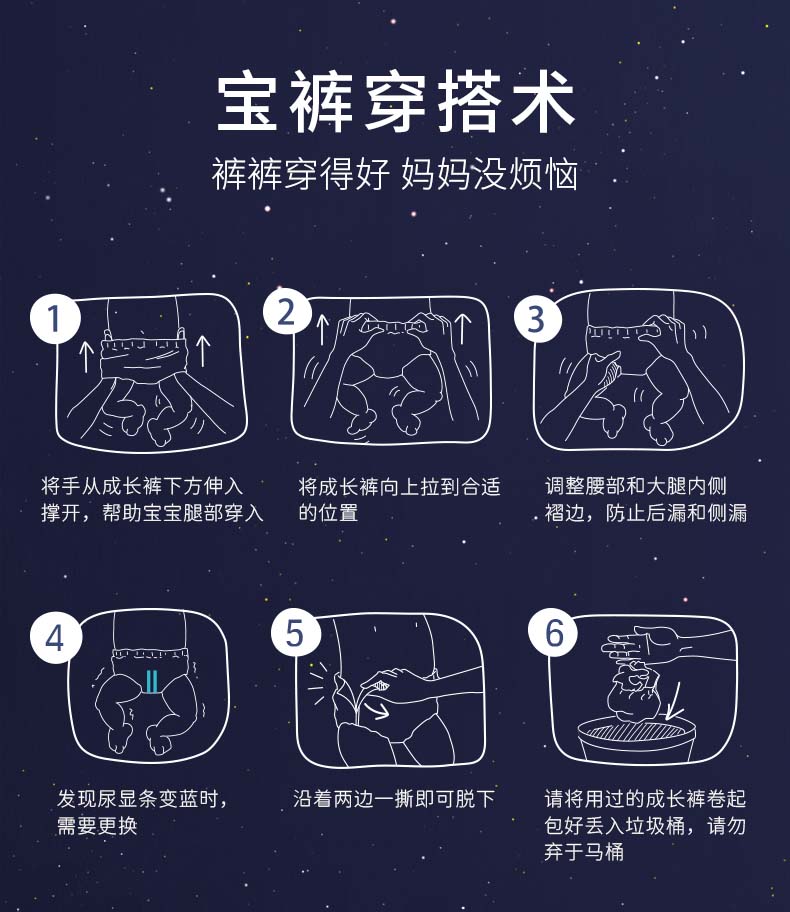 宝裤穿搭术

裤裤穿得好 妈妈没烦恼

1

将手从成长裤下方伸入撑开，帮助宝宝腿部穿入

2

将成长裤向上拉到合适的位置

3

调整腰部和大腿内侧褶边，防止后漏和侧漏

4

发现尿显条变蓝时，需要更换

5

沿着两边一撕即可脱下

6

请将用过的成长裤卷起包好丢入垃圾桶，请勿弃于马桶