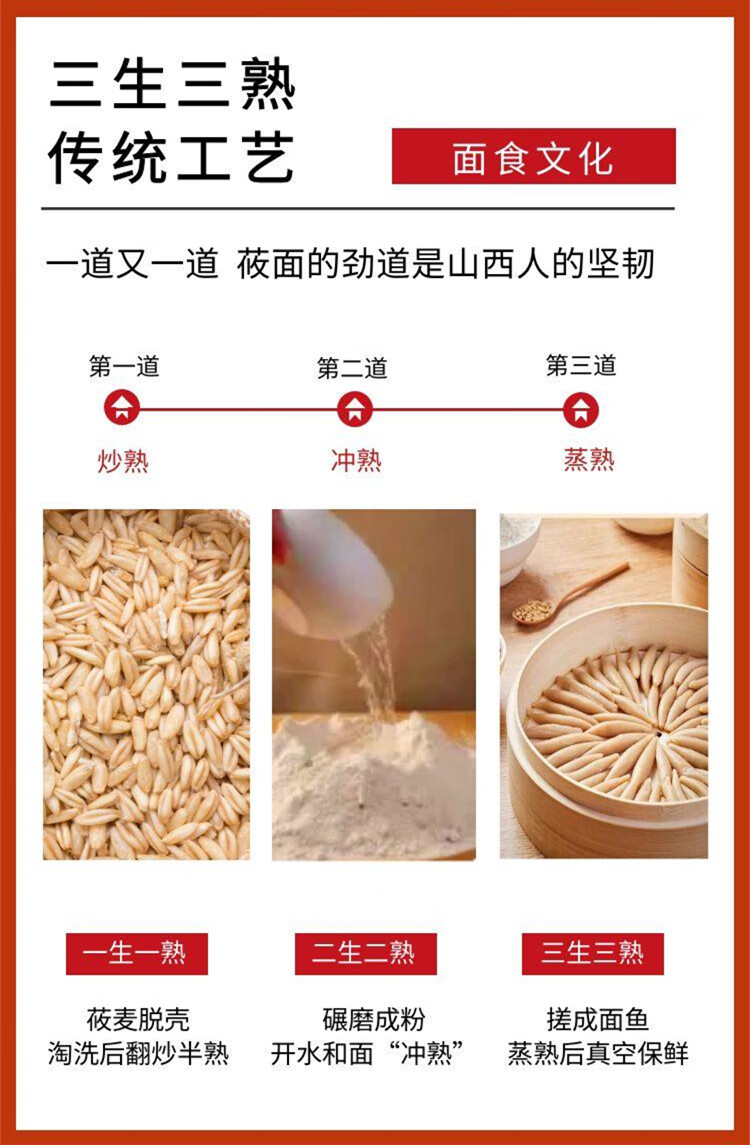 三生三熟
传统工艺

面食文化

一道又一道 莜面的劲道是山西人的坚韧

第一道
炒熟

第二道
冲熟

第三道
蒸熟

一生一熟
莜麦脱壳
淘洗后翻炒半熟

二生二熟
碾磨成粉
开水和面“冲熟”

三生三熟
搓成面鱼
蒸熟后真空保鲜