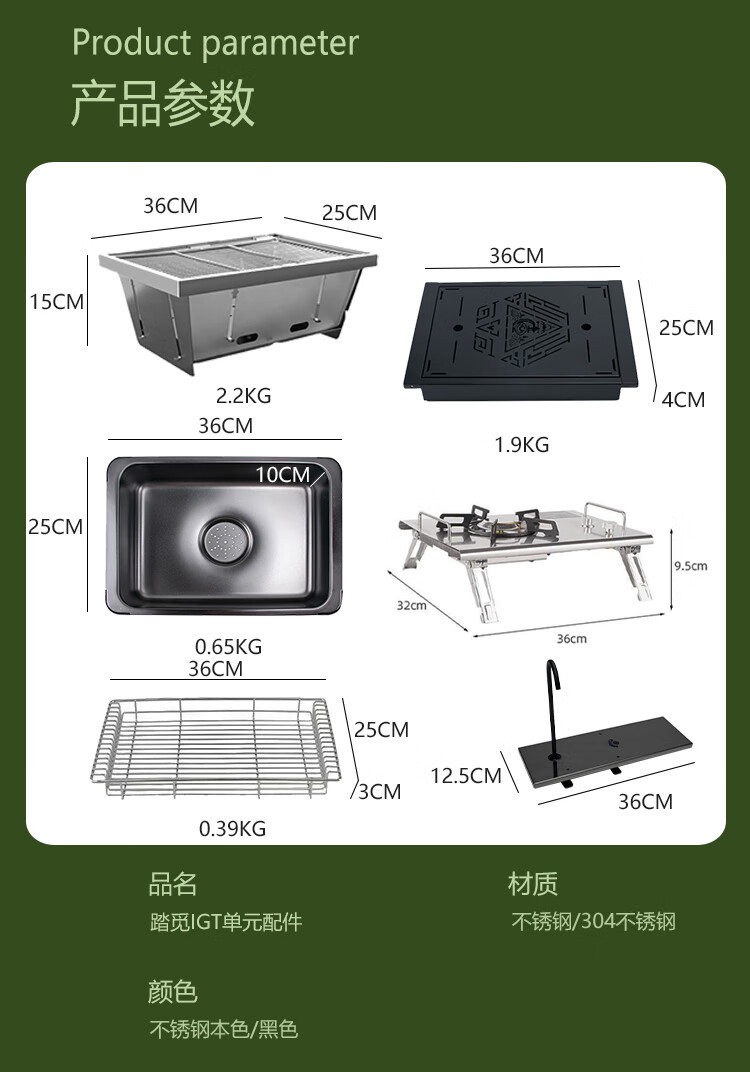 Product parameter
产品参数

36CM
25CM
15CM
2.2KG

36CM
25CM
4CM
1.9KG

36CM
10CM
25CM
0.65KG

9.5cm
32cm
36cm

36CM
25CM
3CM
0.39KG

12.5CM
36CM

品名
踏觅IGT单元配件

材质
不锈钢/304不锈钢

颜色
不锈钢本色/黑色