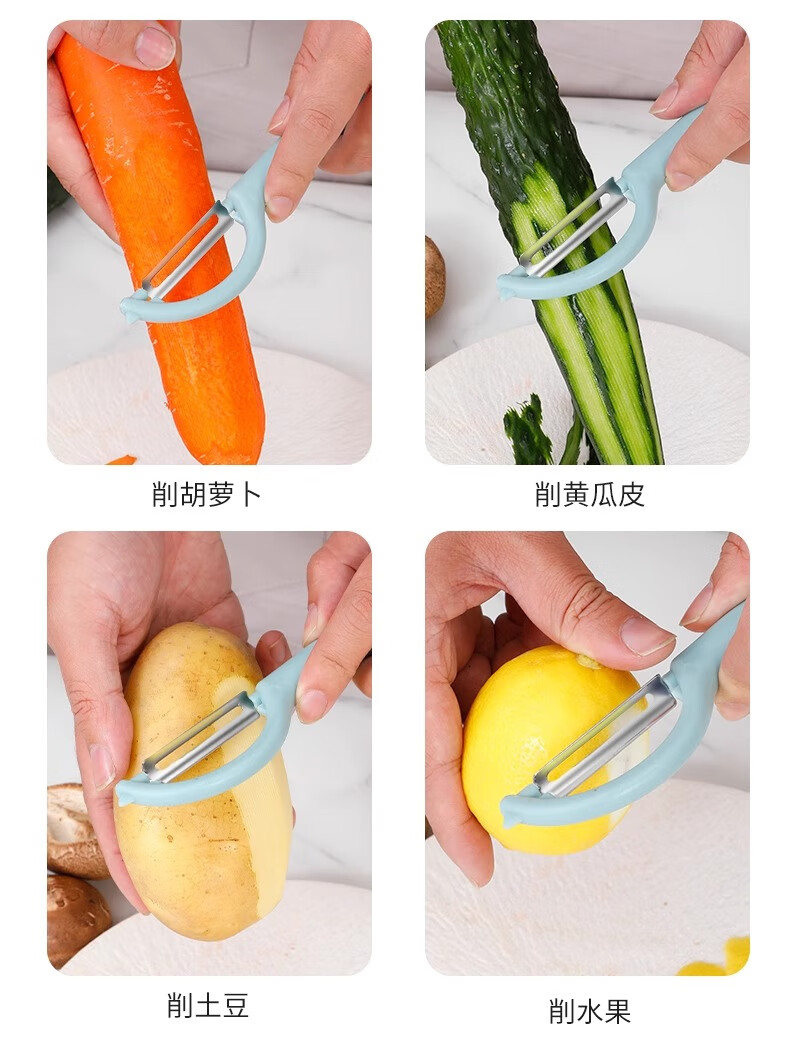 削胡萝卜

削黄瓜皮

削土豆

削水果