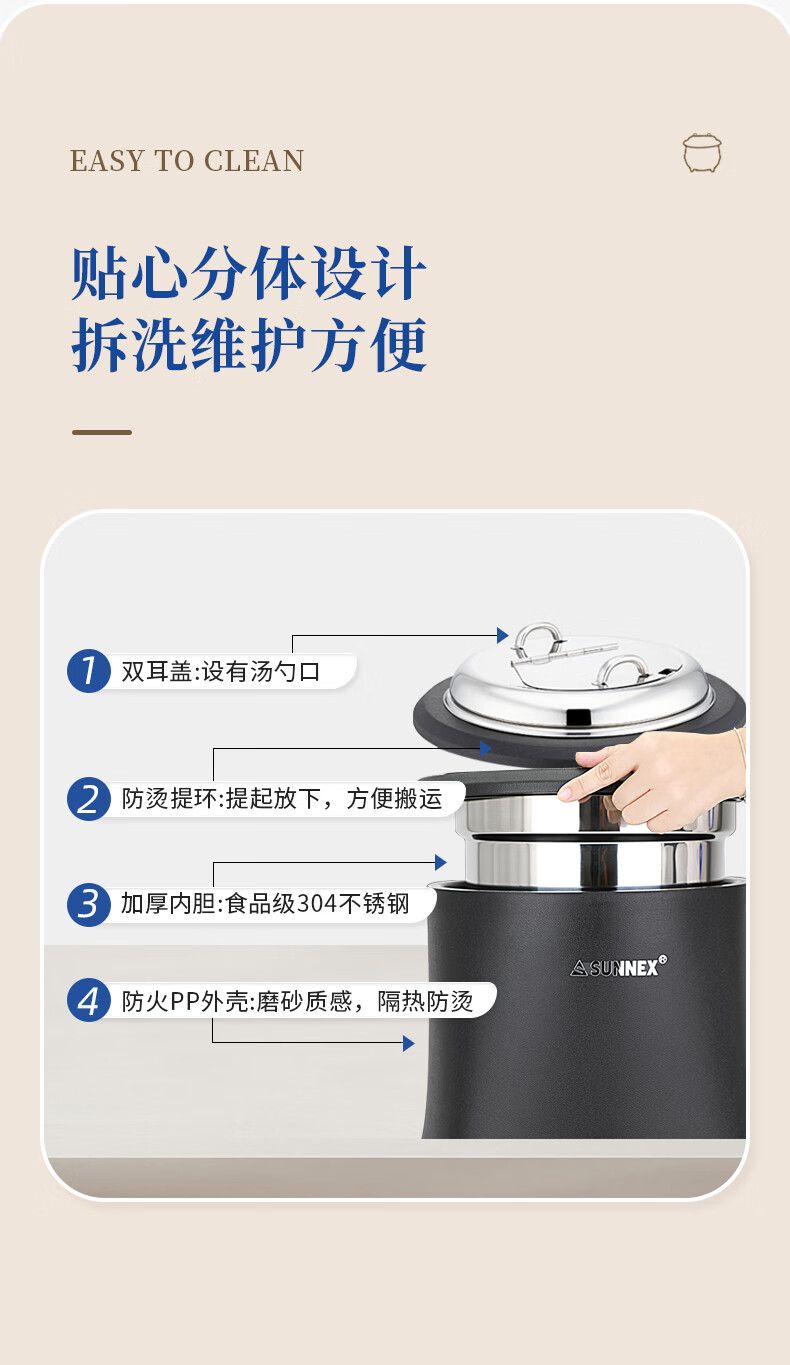 EASY TO CLEAN

贴心分体设计
拆洗维护方便

1 双耳盖:设有汤勺口

2 防烫提环:提起放下，方便搬运

3 加厚内胆:食品级304不锈钢

4 防火PP外壳:磨砂质感，隔热防烫

SUNNEX®