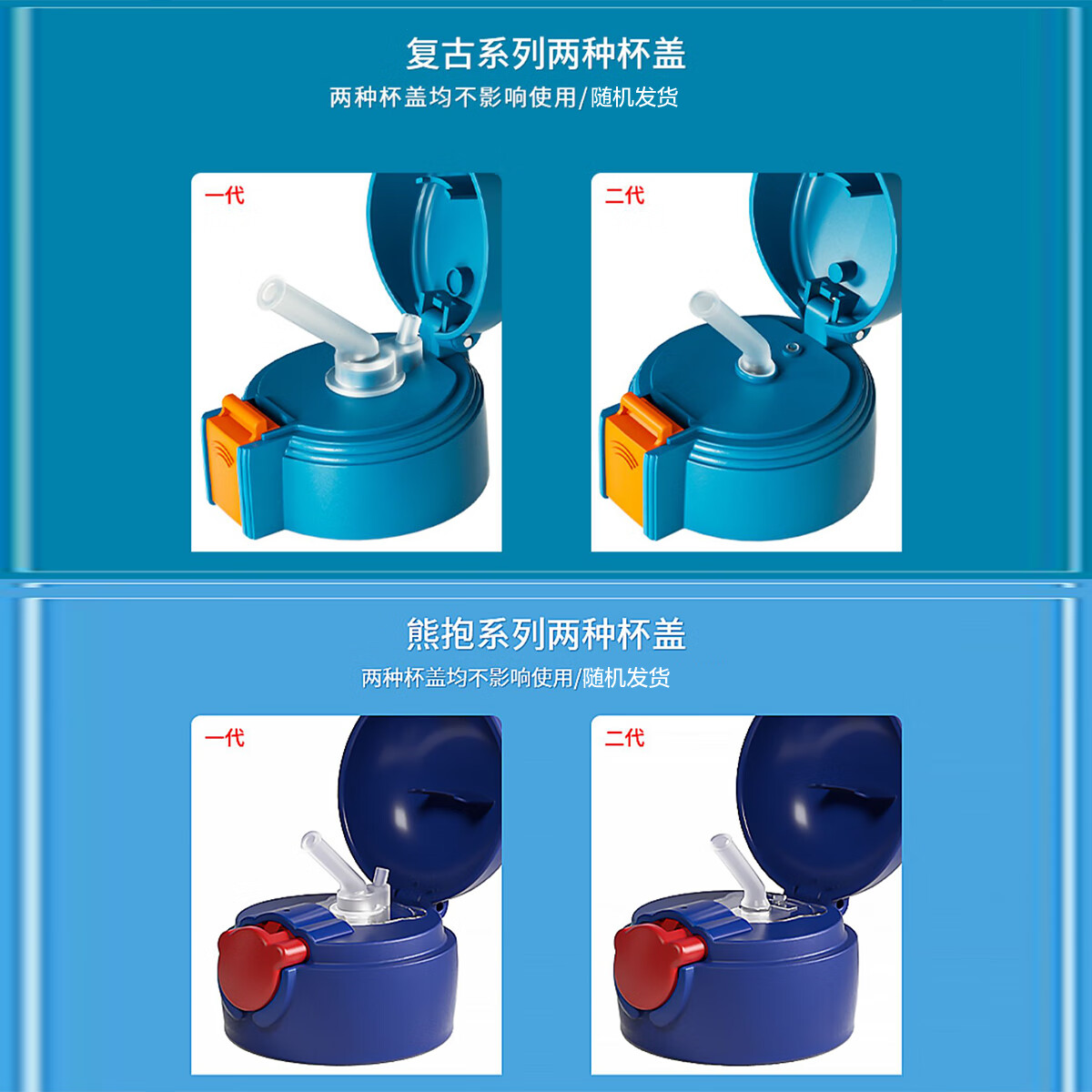 复古系列两种杯盖
两种杯盖均不影响使用/随机发货

一代

二代

熊抱系列两种杯盖
两种杯盖均不影响使用/随机发货

一代

二代