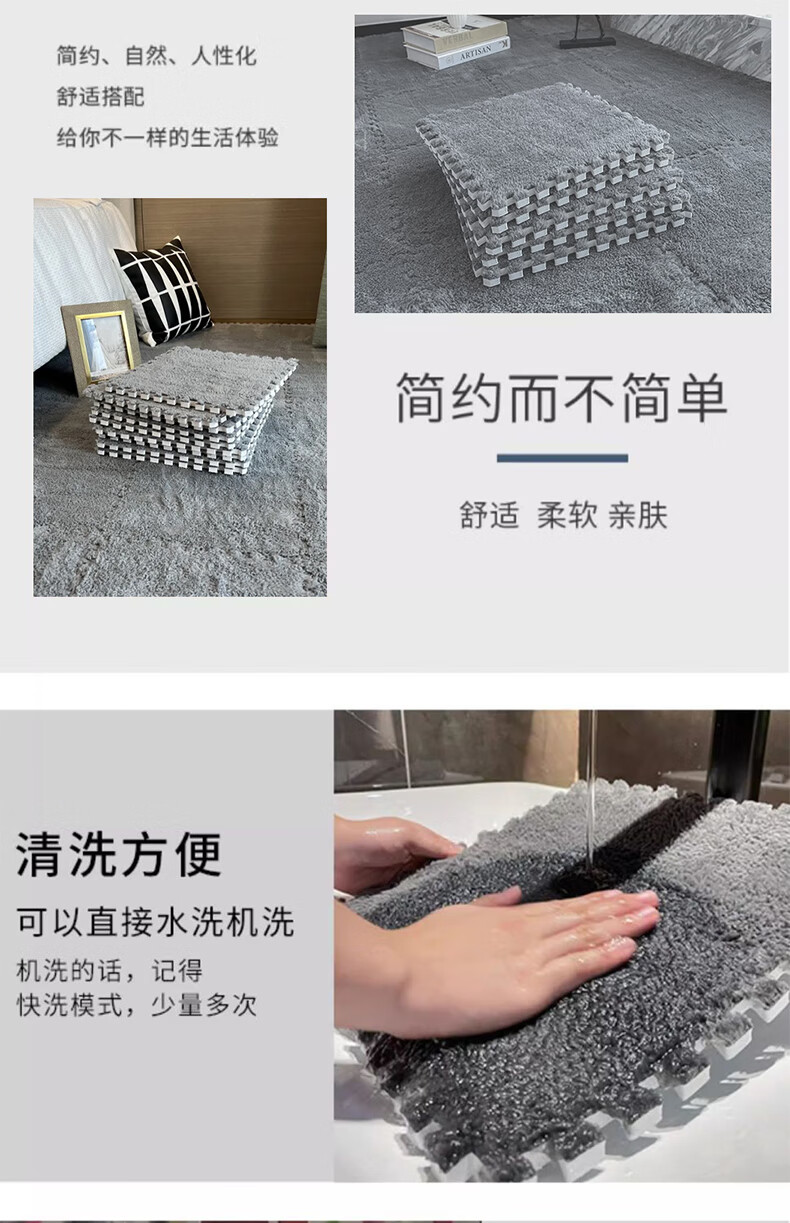 简约、自然、人性化
舒适搭配
给你不一样的生活体验

ARTISAN

简约而不简单

舒适 柔软 亲肤

清洗方便

可以直接水洗机洗

机洗的话，记得
快洗模式，少量多次