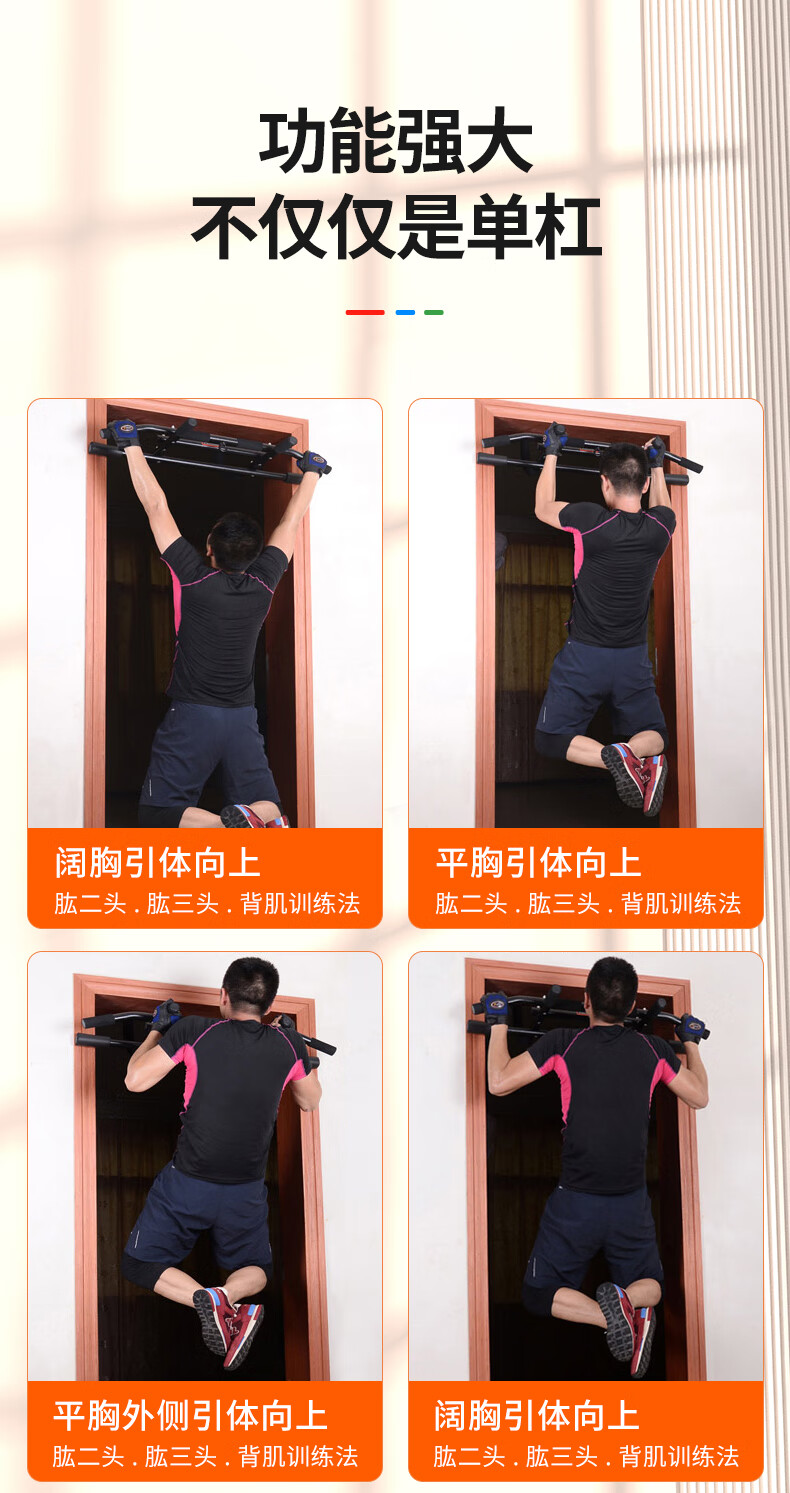 功能强大
不仅仅是单杠

阔胸引体向上
肱二头 . 肱三头 . 背肌训练法

平胸引体向上
肱二头 . 肱三头 . 背肌训练法

平胸外侧引体向上
肱二头 . 肱三头 . 背肌训练法

阔胸引体向上
肱二头 . 肱三头 . 背肌训练法