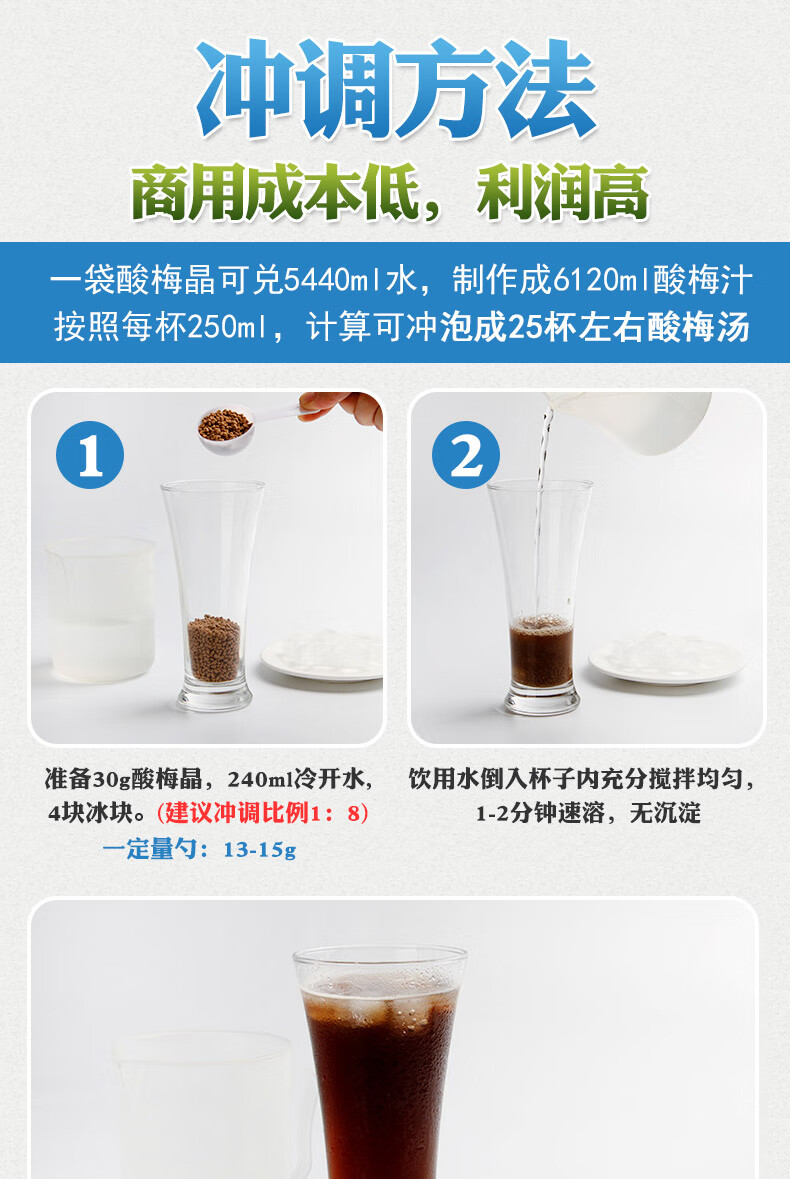 冲调方法

商用成本低，利润高

一袋酸梅晶可兑5440ml水，制作成6120ml酸梅汁
按照每杯250ml，计算可冲泡成25杯左右酸梅汤

1

准备30g酸梅晶，240ml冷开水，4块冰块。（建议冲调比例1：8）
一定量勺：13-15g

2

饮用水倒入杯子内充分搅拌均匀，1-2分钟速溶，无沉淀