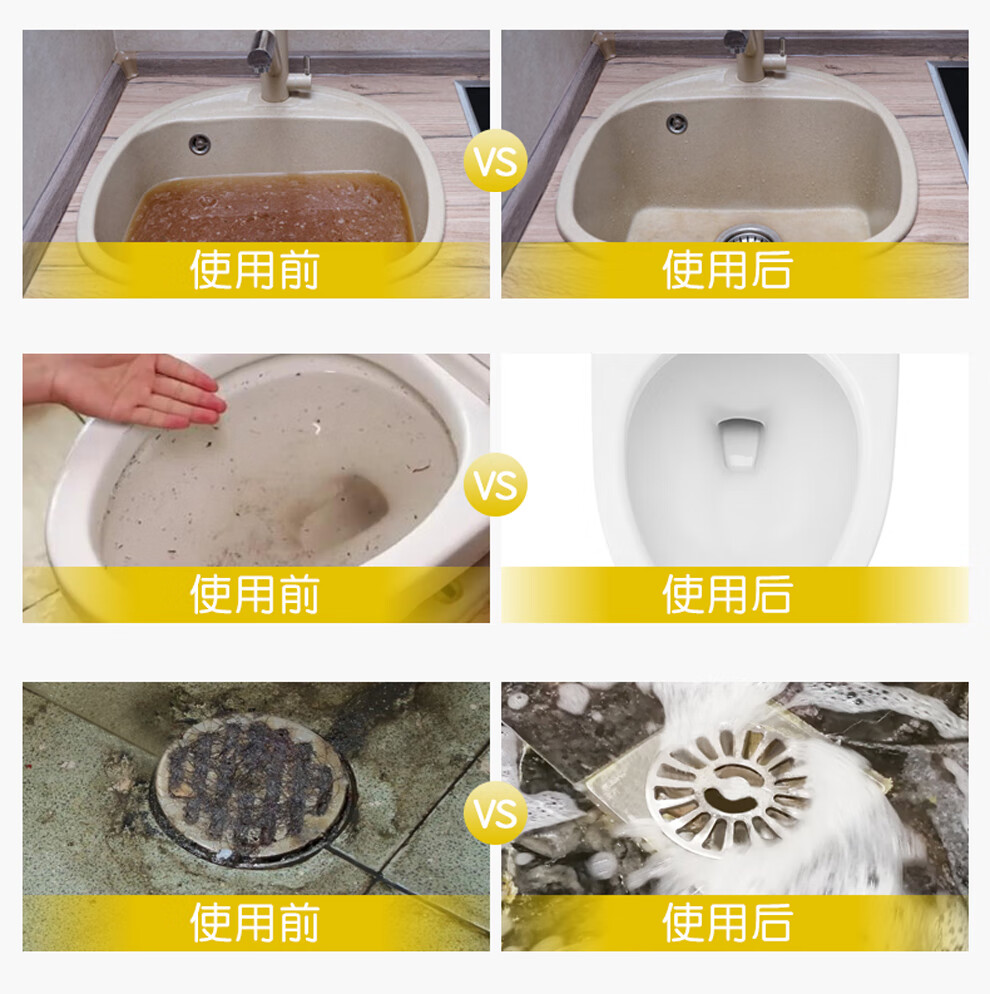 使用前
VS
使用后

使用前
VS
使用后

使用前
VS
使用后