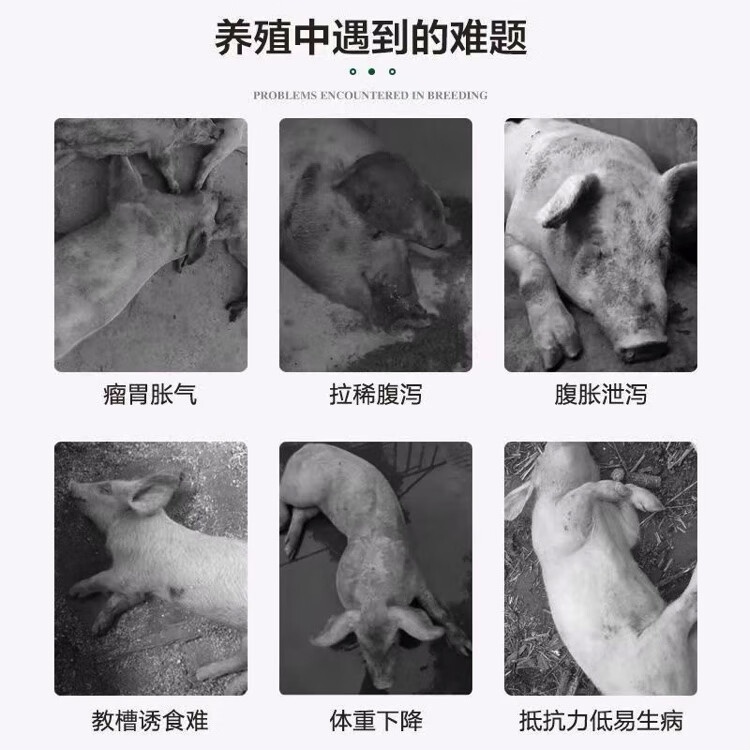 养殖中遇到的难题

PROBLEMS ENCOUNTERED IN BREEDING

瘤胃胀气

拉稀腹泻

腹胀泄泻

教槽诱食难

体重下降

抵抗力低易生病