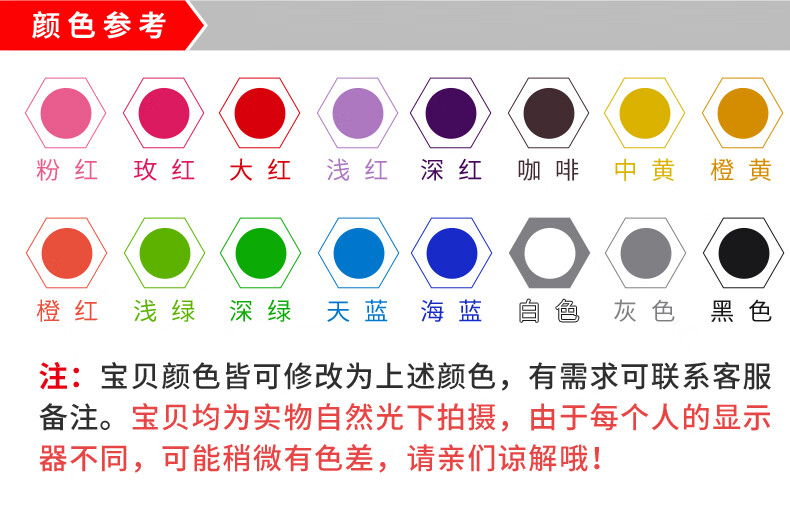 颜色参考

粉红 玫红 大红 浅红 深红 咖啡 中黄 橙黄

橙红 浅绿 深绿 天蓝 海蓝 白色 灰色 黑色

注：宝贝颜色皆可修改为上述颜色，有需求可联系客服备注。宝贝均为实物自然光下拍摄，由于每个人的显示器不同，可能稍微有色差，请亲们谅解哦！