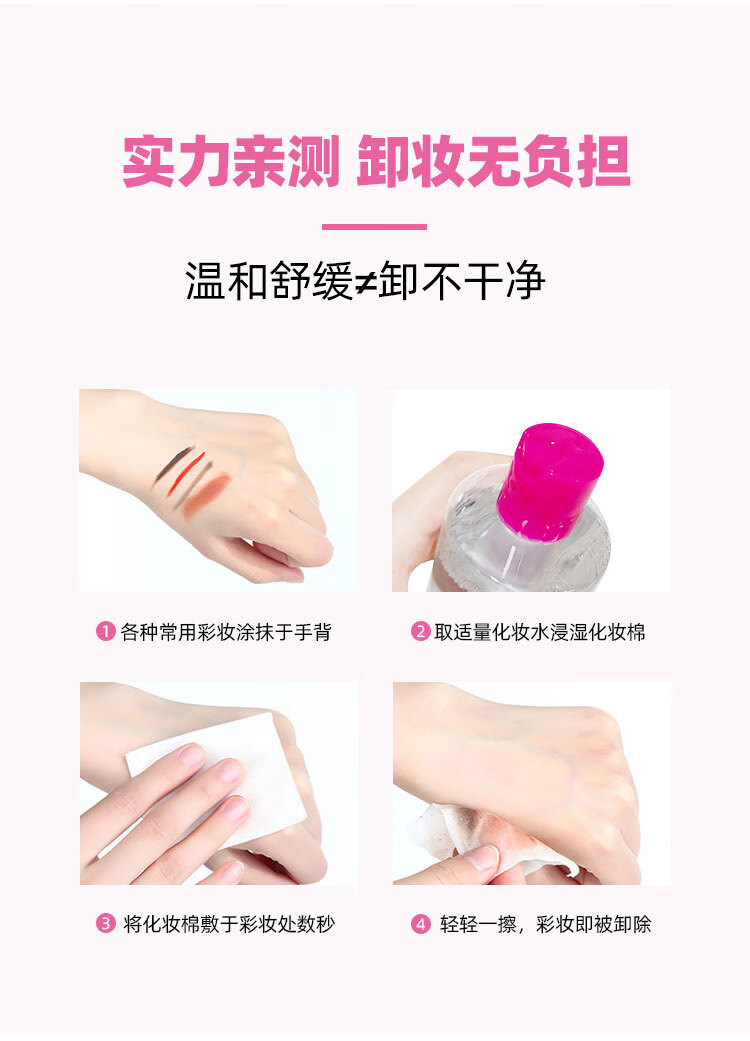 实力亲测 卸妆无负担

温和舒缓≠卸不干净

1 各种常用彩妆涂抹于手背

2 取适量化妆水浸湿化妆棉

3 将化妆棉敷于彩妆处数秒

4 轻轻一擦，彩妆即被卸除