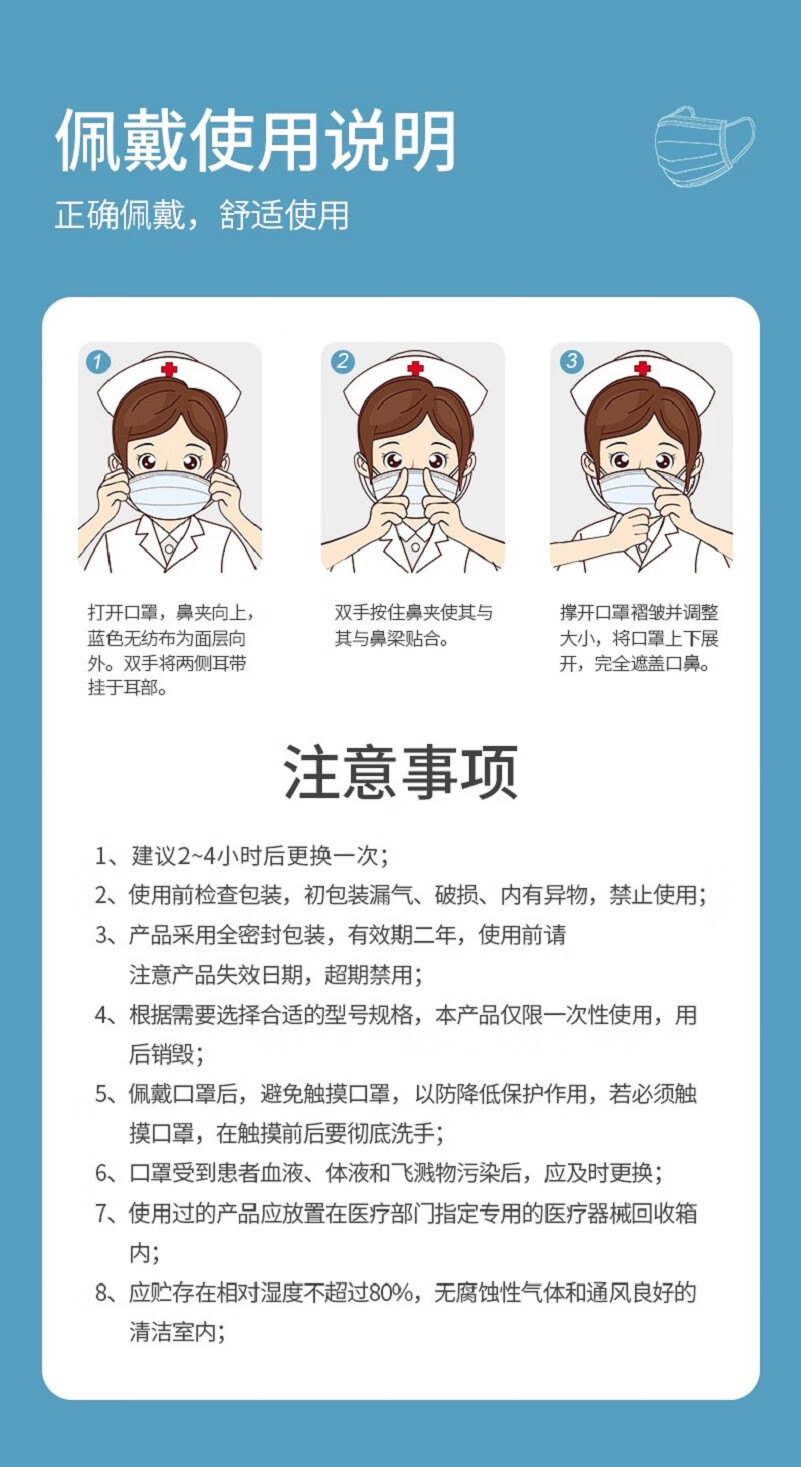 佩戴使用说明

正确佩戴，舒适使用

1

打开口罩，鼻夹向上，蓝色无纺布为面层向外。双手将两侧耳带挂于耳部。

2

双手按住鼻夹使其与其与鼻梁贴合。

3

撑开口罩褶皱并调整大小，将口罩上下展开，完全遮盖口鼻。

注意事项

1、建议2~4小时后更换一次；

2、使用前检查包装，初包装漏气、破损、内有异物，禁止使用；

3、产品采用全密封包装，有效期二年，使用前请注意产品失效日期，超期禁用；

4、根据需要选择合适的型号规格，本产品仅限一次性使用，用后销毁；

5、佩戴口罩后，避免触摸口罩，以防降低保护作用，若必须触摸口罩，在触摸前后要彻底洗手；

6、口罩受到患者血液、体液和飞溅物污染后，应及时更换；

7、使用过的产品应放置在医疗部门指定专用的医疗器械回收箱内；

8、应贮存在相对湿度不超过80%，无腐蚀性气体和通风良好的清洁室内；