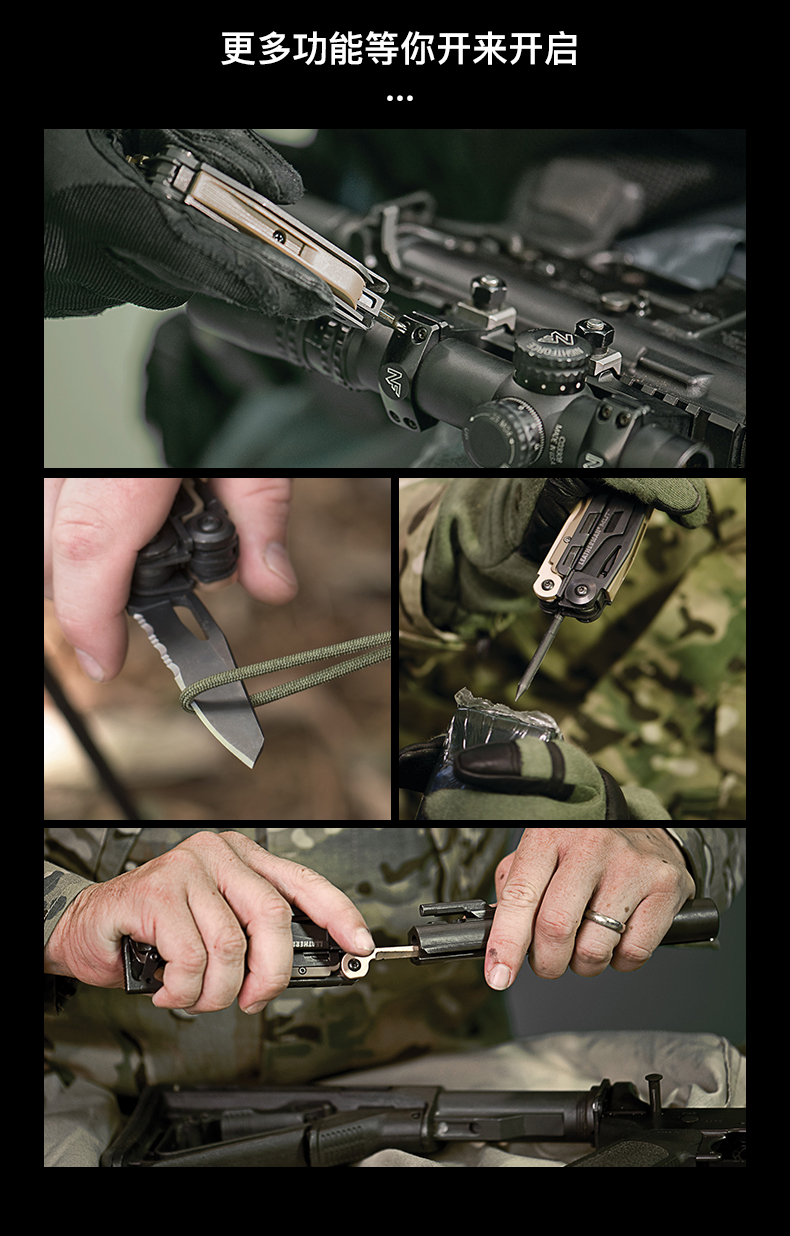 更多功能等你开来开启
...