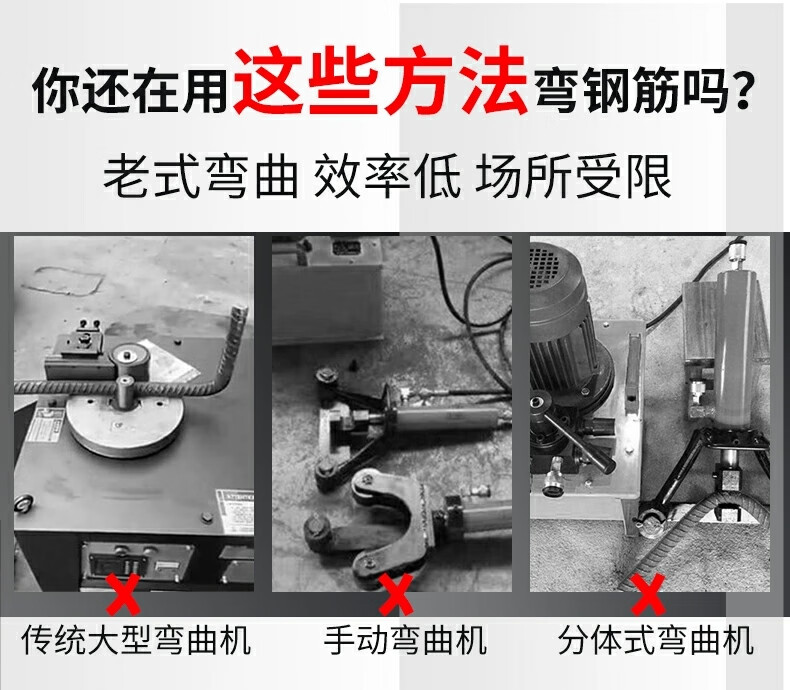 你还在用这些方法弯钢筋吗?

老式弯曲 效率低 场所受限

传统大型弯曲机

手动弯曲机

分体式弯曲机