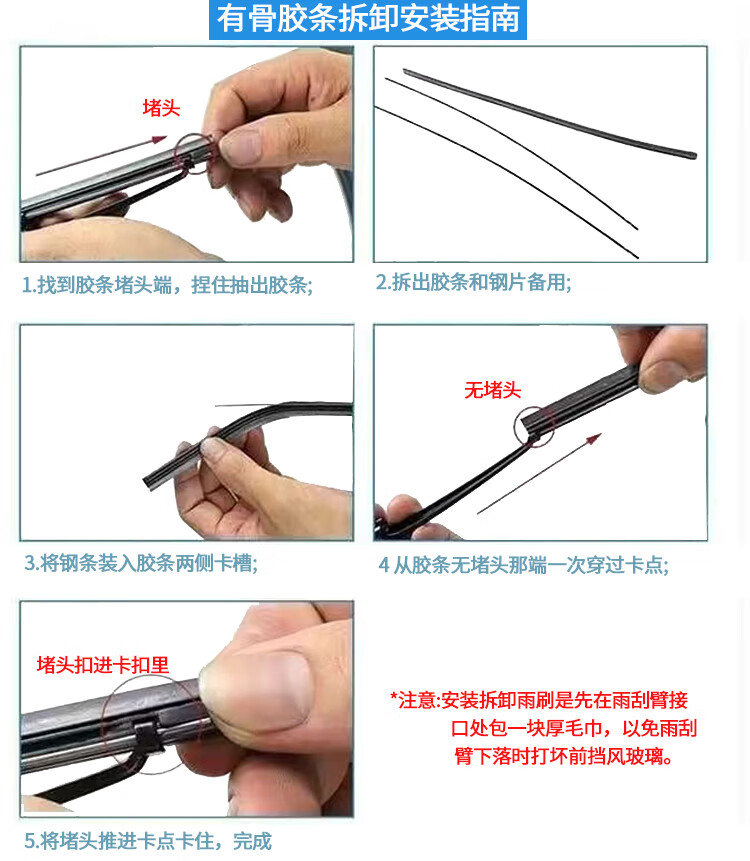 有骨胶条拆卸安装指南

堵头

1.找到胶条堵头端，捏住抽出胶条;

2.拆出胶条和钢片备用;

3.将钢条装入胶条两侧卡槽;

无堵头

4 从胶条无堵头那端一次穿过卡点;

堵头扣进卡扣里

5.将堵头推进卡点卡住，完成

*注意:安装拆卸雨刷是先在雨刮臂接口处包一块厚毛巾，以免雨刮臂下落时打坏前挡风玻璃。