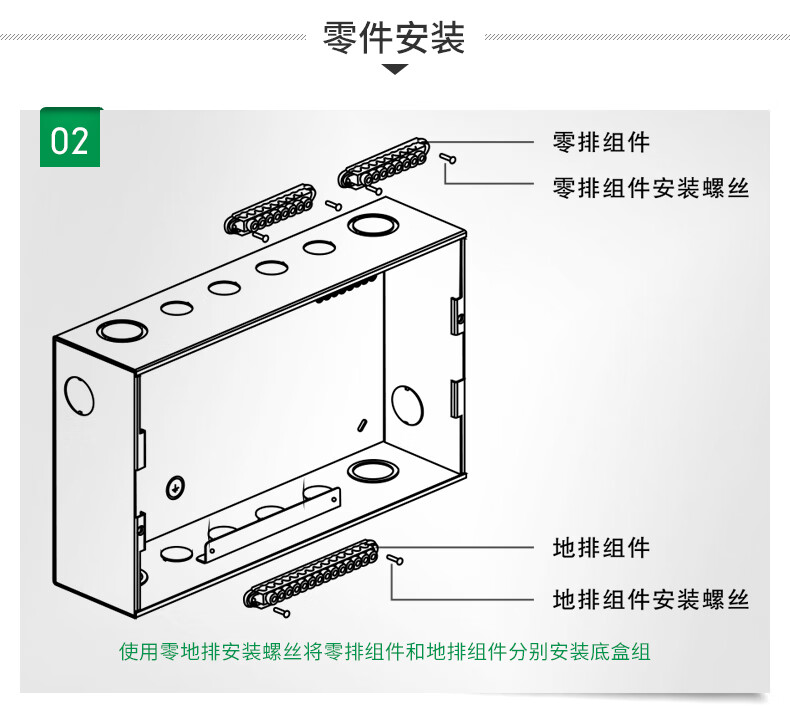 零件安装

02

零排组件

零排组件安装螺丝

地排组件

地排组件安装螺丝

使用零地排安装螺丝将零排组件和地排组件分别安装底盒组