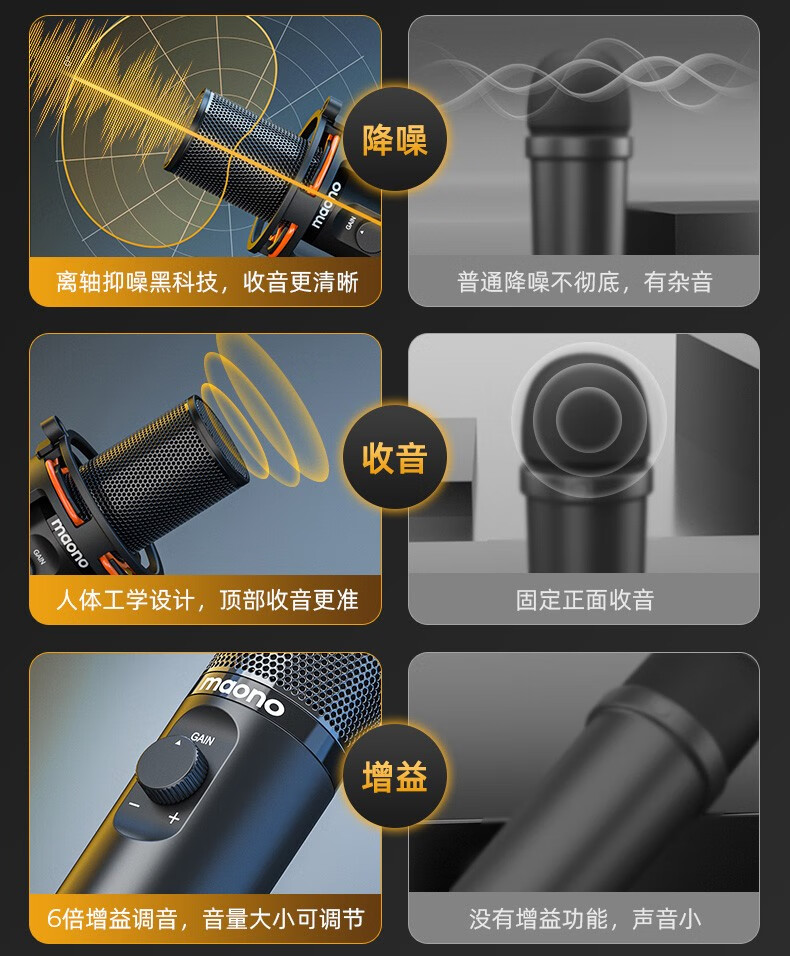 maono
GAIN
降噪
离轴抑噪黑科技，收音更清晰
普通降噪不彻底，有杂音

maono
GAIN
收音
人体工学设计，顶部收音更准
固定正面收音

maono
GAIN
− +
增益
6倍增益调音，音量大小可调节
没有增益功能，声音小