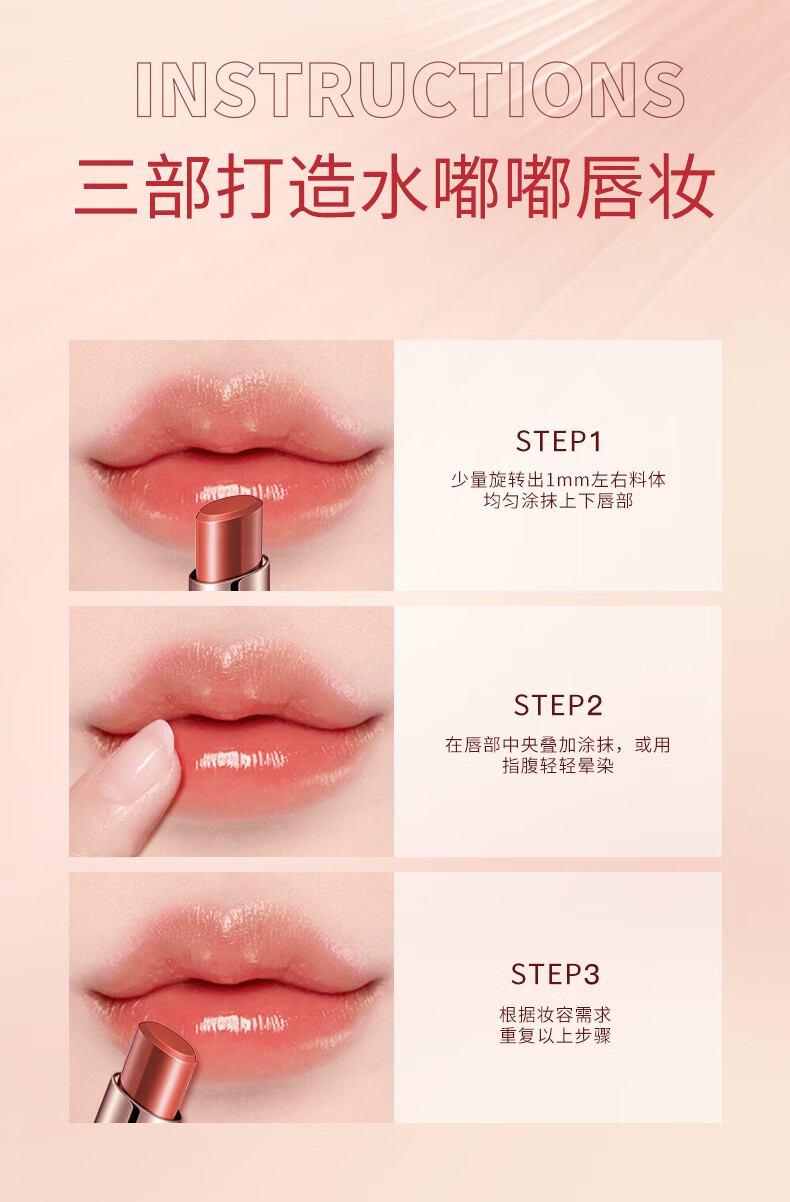 INSTRUCTIONS
三部打造水嘟嘟唇妆

STEP1
少量旋转出1mm左右料体
均匀涂抹上下唇部

STEP2
在唇部中央叠加涂抹，或用
指腹轻轻晕染

STEP3
根据妆容需求
重复以上步骤