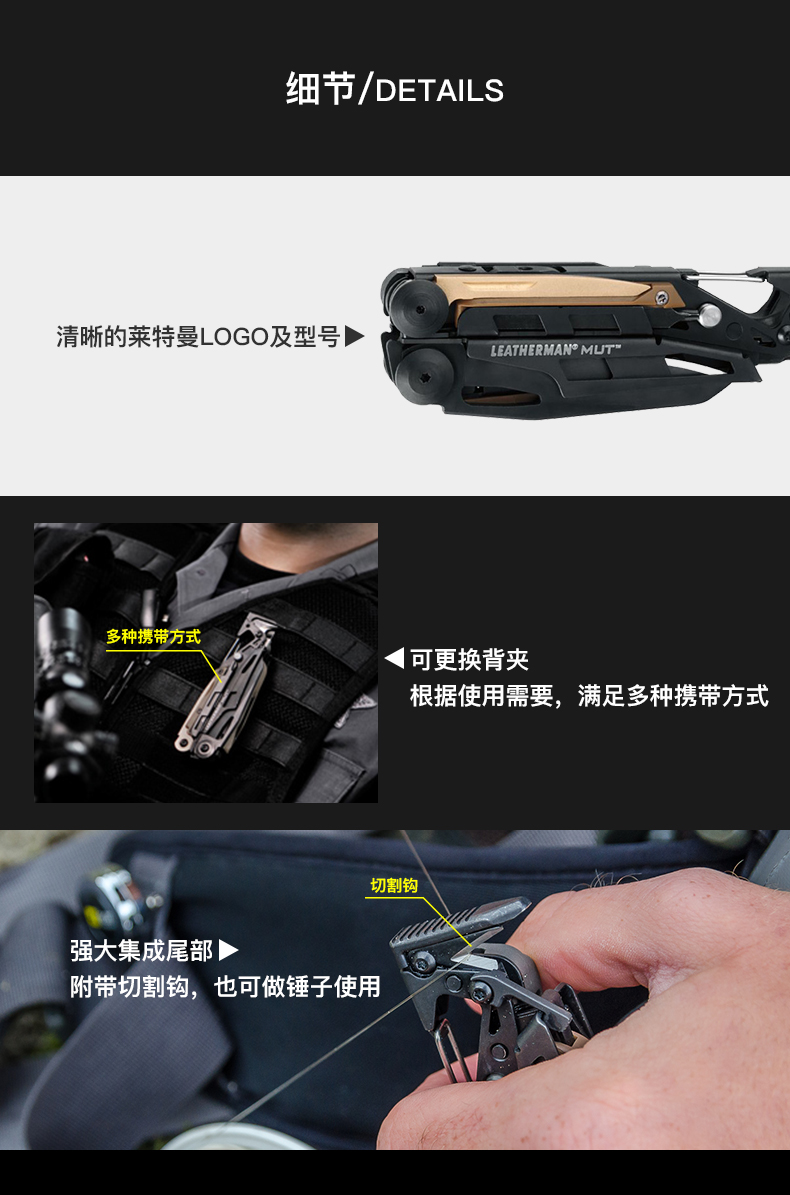 细节/DETAILS

清晰的莱特曼LOGO及型号▶

LEATHERMAN® MUT™

多种携带方式

◀可更换背夹
根据使用需要，满足多种携带方式

切割钩

强大集成尾部▶
附带切割钩，也可做锤子使用