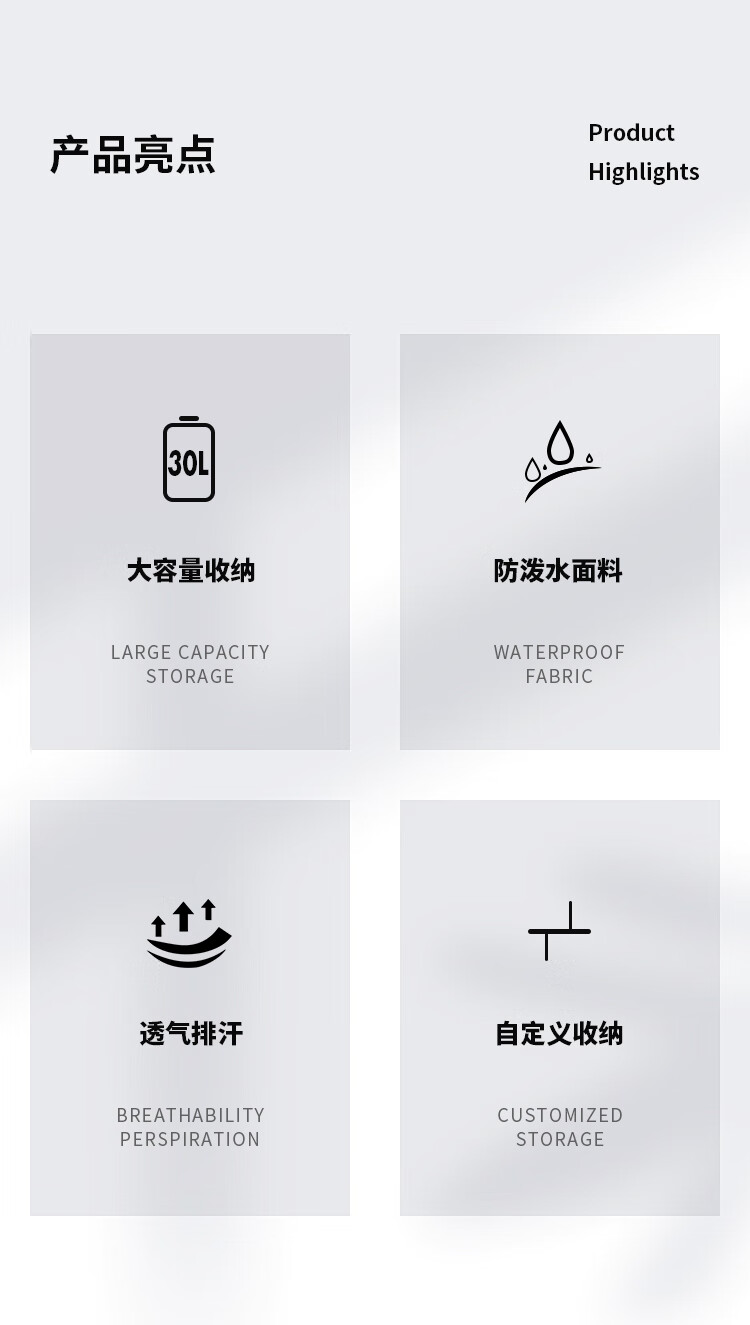 产品亮点

Product
Highlights

30L

大容量收纳

LARGE CAPACITY
STORAGE

防泼水面料

WATERPROOF
FABRIC

透气排汗

BREATHABILITY
PERSPIRATION

自定义收纳

CUSTOMIZED
STORAGE