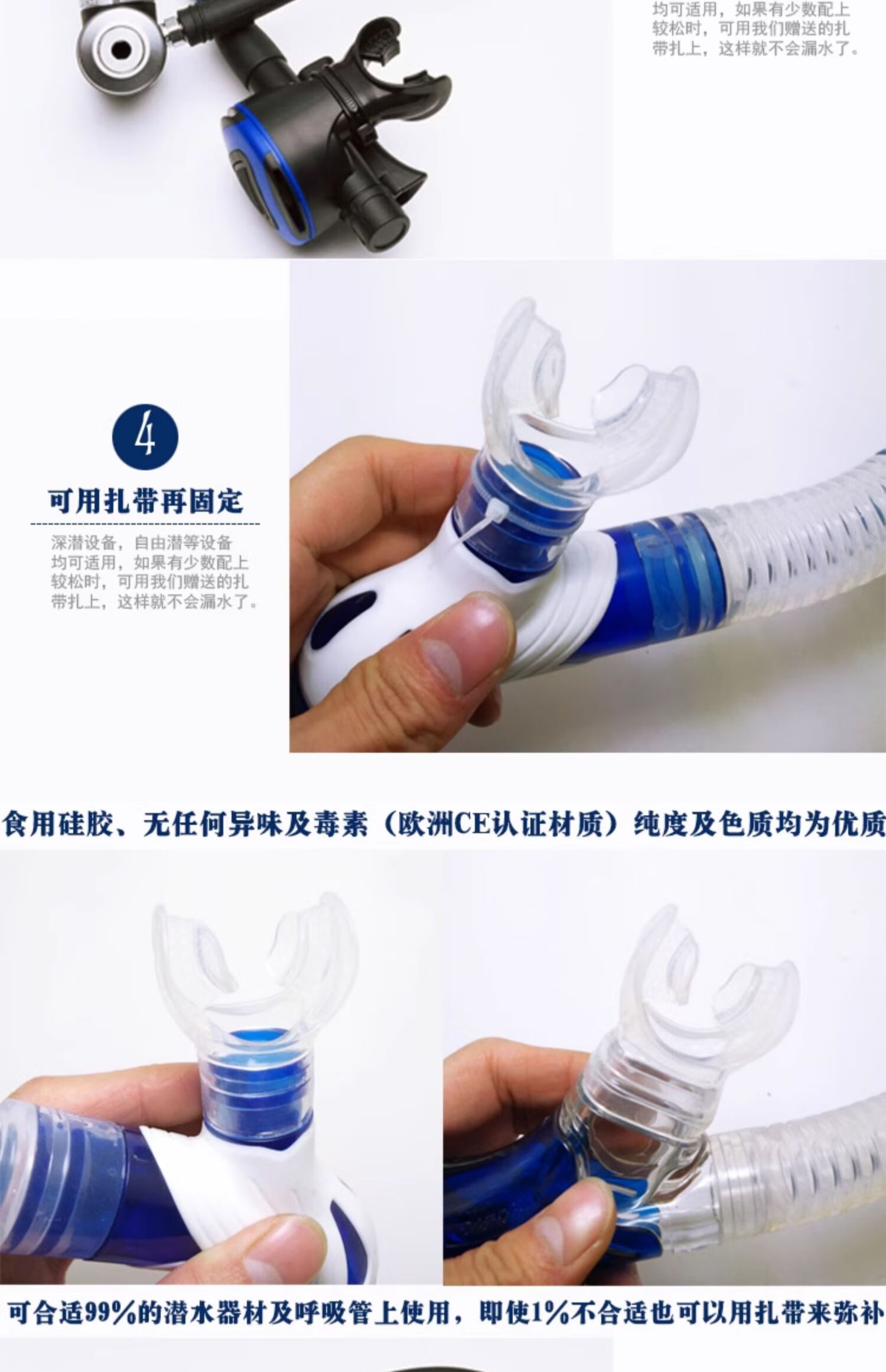 均可适用，如果有少数配上较松时，可用我们赠送的扎带扎上，这样就不会漏水了。

4

可用扎带再固定

深潜设备，自由潜等设备均可适用，如果有少数配上较松时，可用我们赠送的扎带扎上，这样就不会漏水了。

食用硅胶、无任何异味及毒素（欧洲CE认证材质）纯度及色质均为优质

可合适99%的潜水器材及呼吸管上使用，即使1%不合适也可以用扎带来弥补