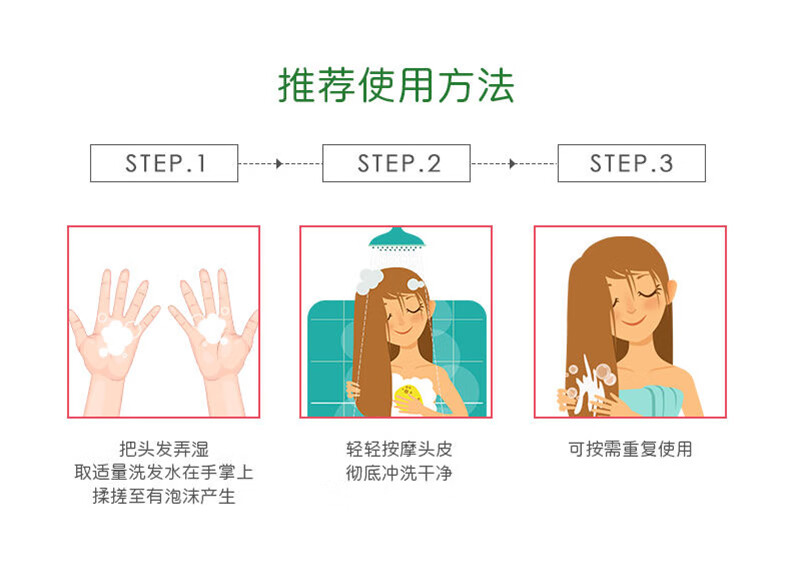 推荐使用方法

STEP.1

STEP.2

STEP.3

把头发弄湿
取适量洗发水在手掌上
揉搓至有泡沫产生

轻轻按摩头皮
彻底冲洗干净

可按需重复使用