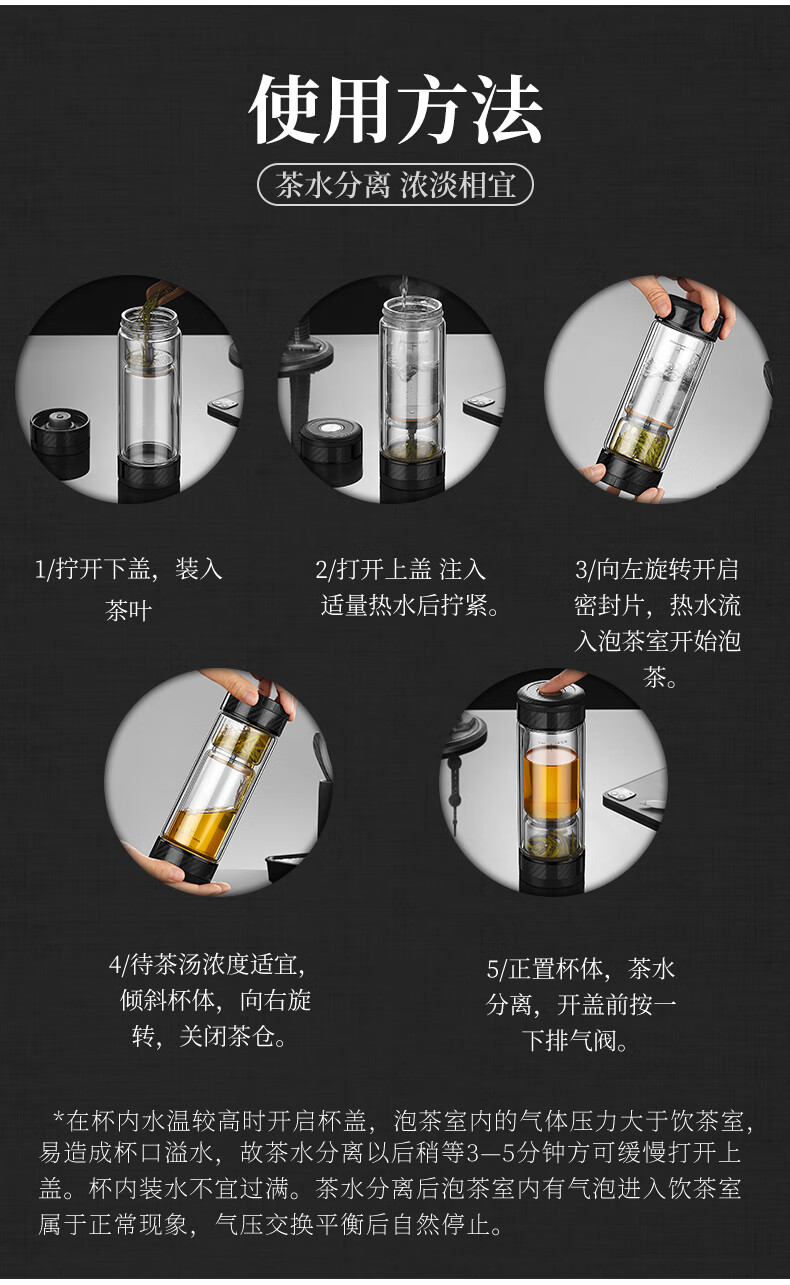 使用方法

茶水分离 浓淡相宜

1/拧开下盖，装入茶叶

2/打开上盖 注入适量热水后拧紧。

3/向左旋转开启密封片，热水流入泡茶室开始泡茶。

4/待茶汤浓度适宜，倾斜杯体，向右旋转，关闭茶仓。

5/正置杯体，茶水分离，开盖前按一下排气阀。

*在杯内水温较高时开启杯盖，泡茶室内的气体压力大于饮茶室，易造成杯口溢水，故茶水分离以后稍等3—5分钟方可缓慢打开上盖。杯内装水不宜过满。茶水分离后泡茶室内有气泡进入饮茶室属于正常现象，气压交换平衡后自然停止。