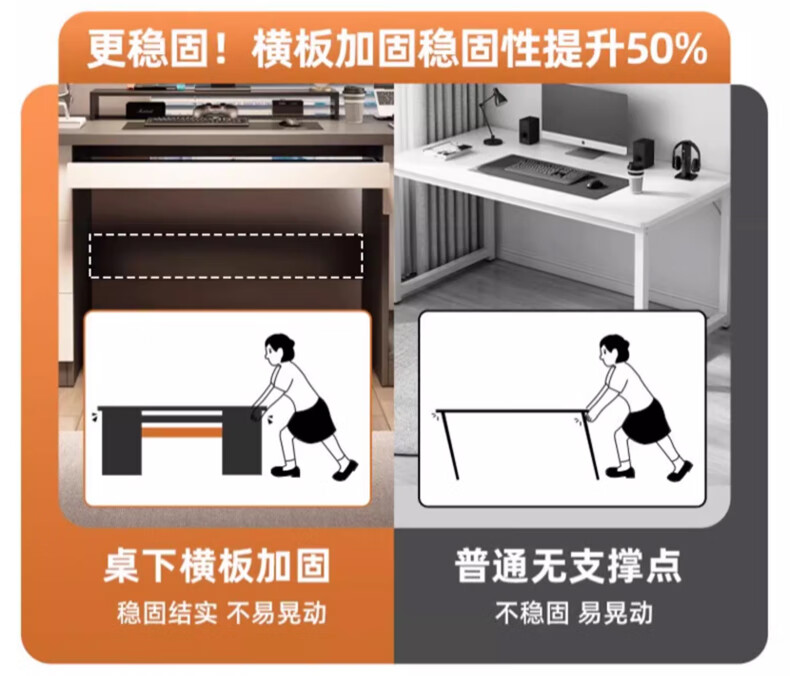 更稳固！横板加固稳固性提升50%

桌下横板加固
稳固结实 不易晃动

普通无支撑点
不稳固 易晃动