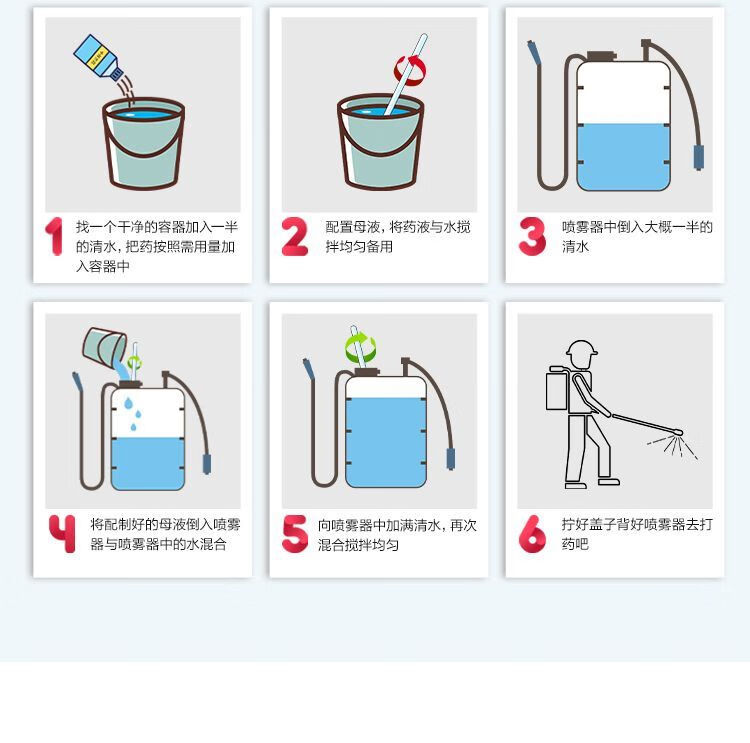 1 找一个干净的容器加入一半的清水，把药按照需用量加入容器中

2 配置母液，将药液与水搅拌均匀备用

3 喷雾器中倒入大概一半的清水

4 将配制好的母液倒入喷雾器与喷雾器中的水混合

5 向喷雾器中加满清水，再次混合搅拌均匀

6 拧好盖子背好喷雾器去打药吧