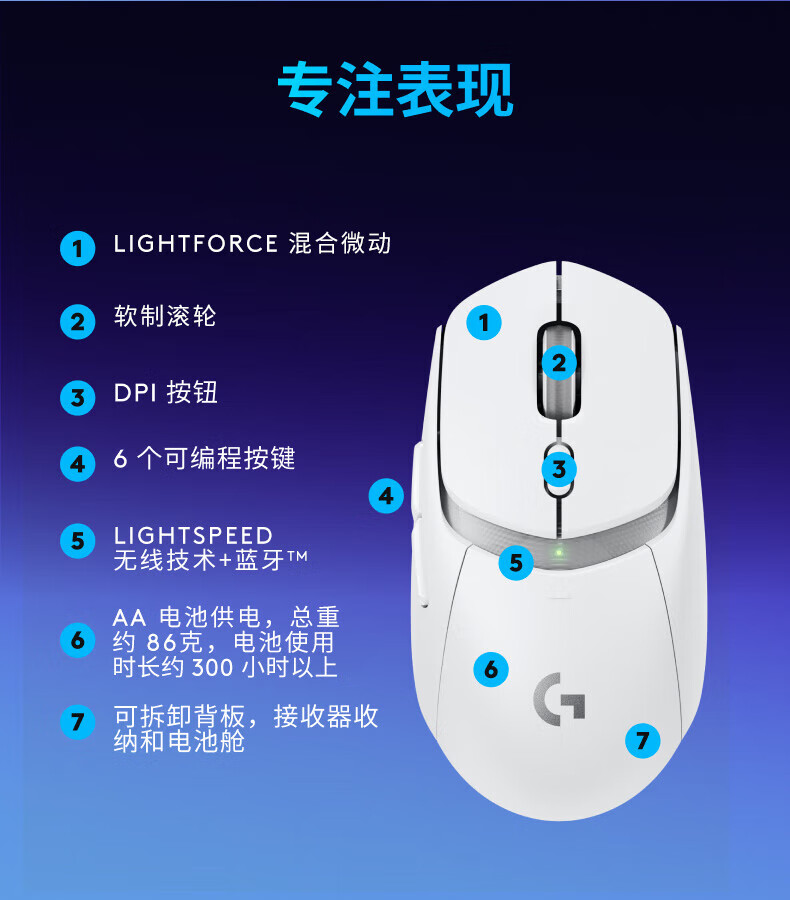 专注表现

1 LIGHTFORCE 混合微动

2 软制滚轮

3 DPI 按钮

4 6 个可编程按键

5 LIGHTSPEED 无线技术+蓝牙™

6 AA 电池供电，总重约 86克，电池使用时长约 300 小时以上

7 可拆卸背板，接收器收纳和电池舱

1

2

3

4

5

6

7