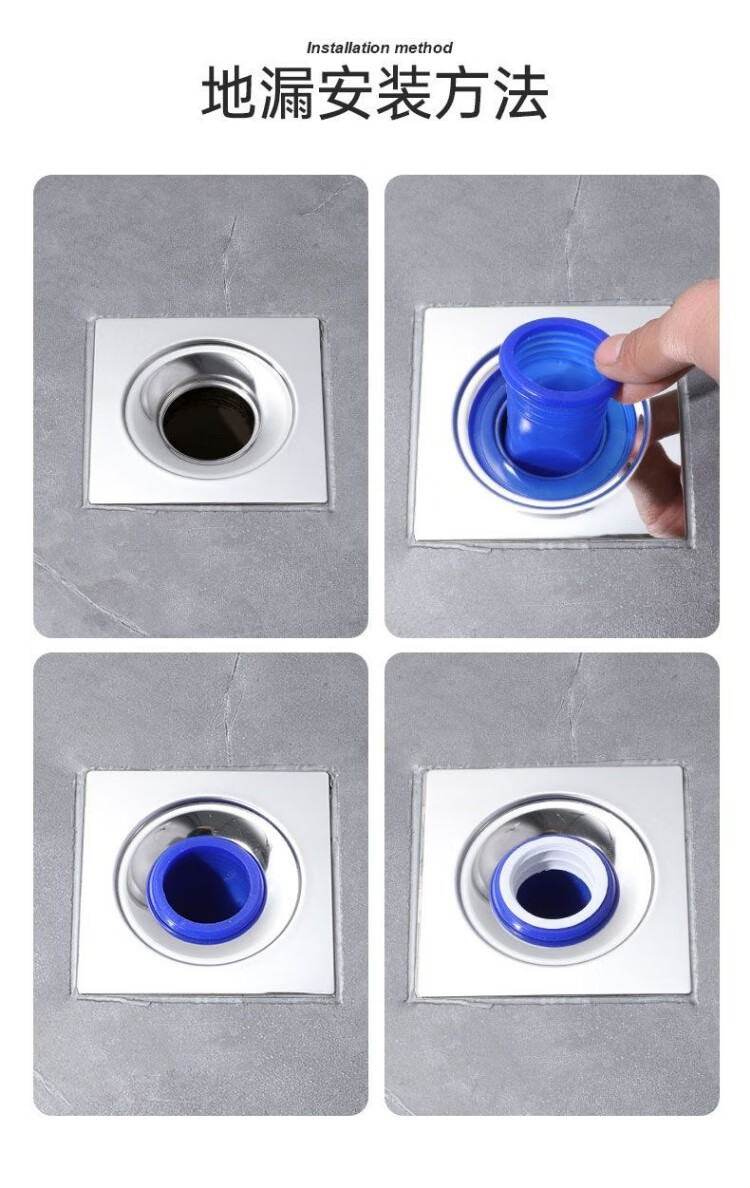 Installation method
地漏安装方法