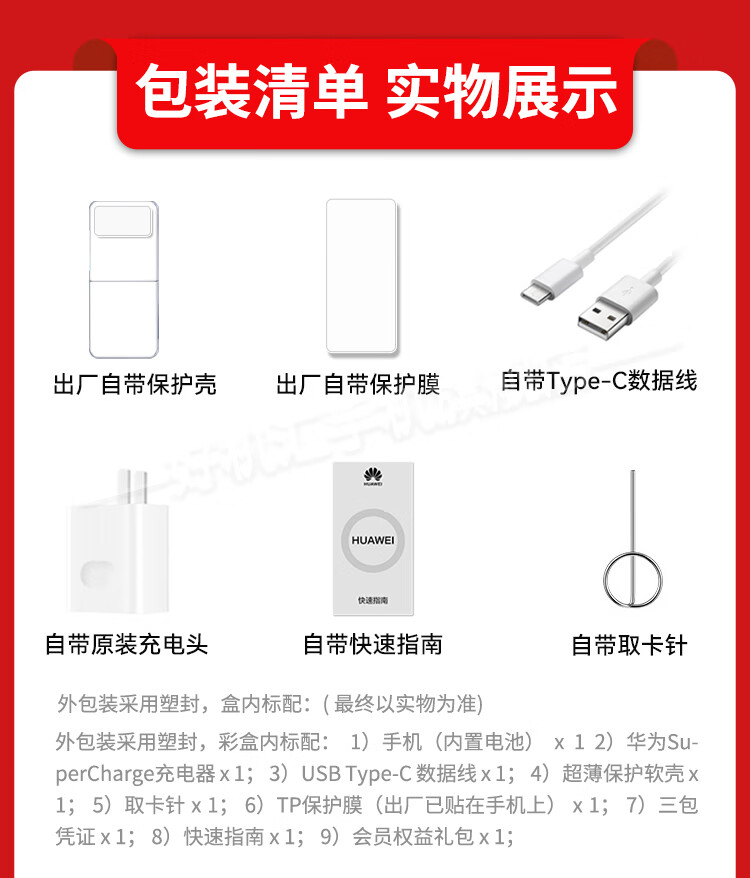 包装清单 实物展示

出厂自带保护壳

出厂自带保护膜

自带Type-C数据线

HUAWEI

HUAWEI

快速指南

自带原装充电头

自带快速指南

自带取卡针

外包装采用塑封，盒内标配：( 最终以实物为准)

外包装采用塑封，彩盒内标配： 1）手机（内置电池） x 1 2）华为SuperCharge充电器 x 1； 3）USB Type-C 数据线 x 1； 4）超薄保护软壳 x 1； 5）取卡针 x 1； 6）TP保护膜（出厂已贴在手机上） x 1； 7）三包凭证 x 1； 8）快速指南 x 1； 9）会员权益礼包 x 1；