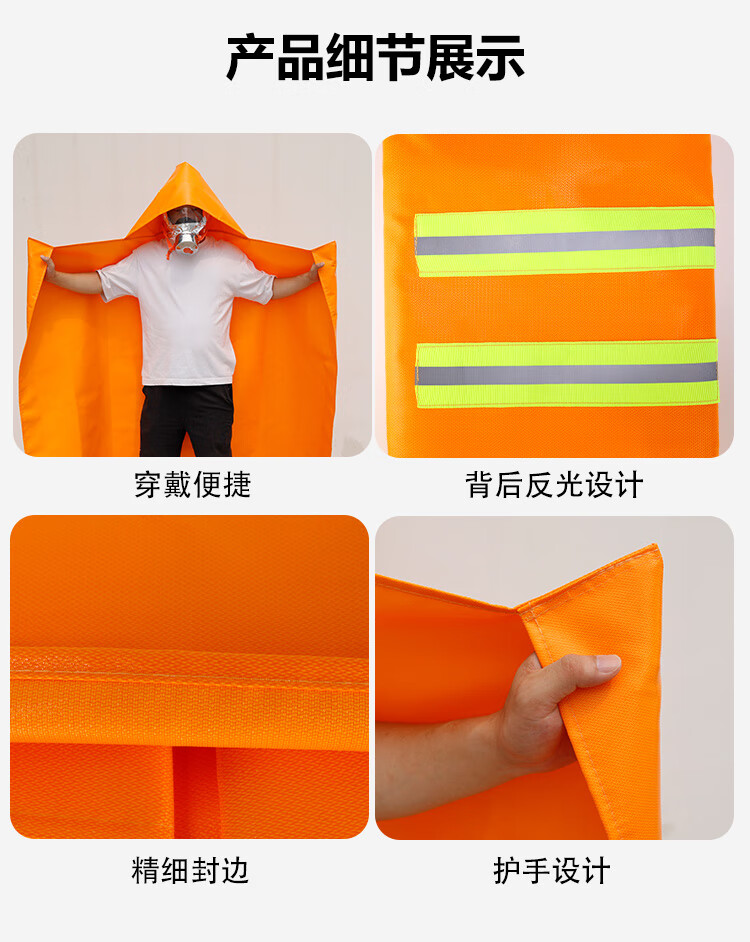 产品细节展示

穿戴便捷

背后反光设计

精细封边

护手设计