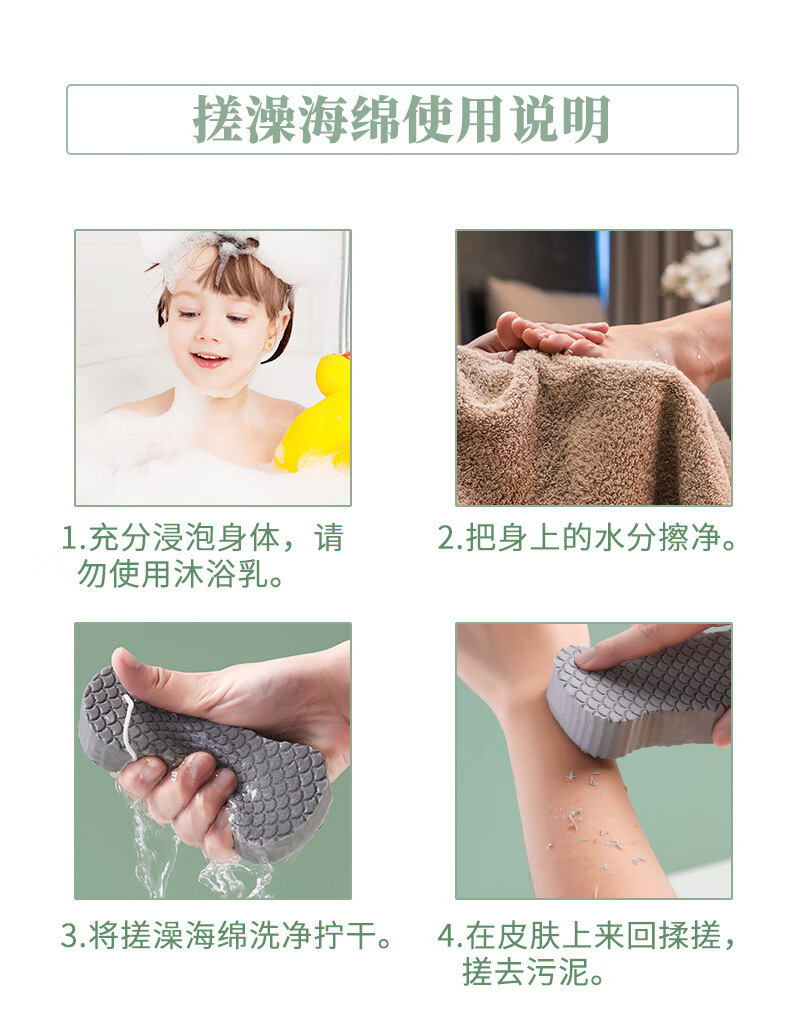 搓澡海绵使用说明

1.充分浸泡身体，请勿使用沐浴乳。

2.把身上的水分擦净。

3.将搓澡海绵洗净拧干。

4.在皮肤上来回揉搓，搓去污泥。