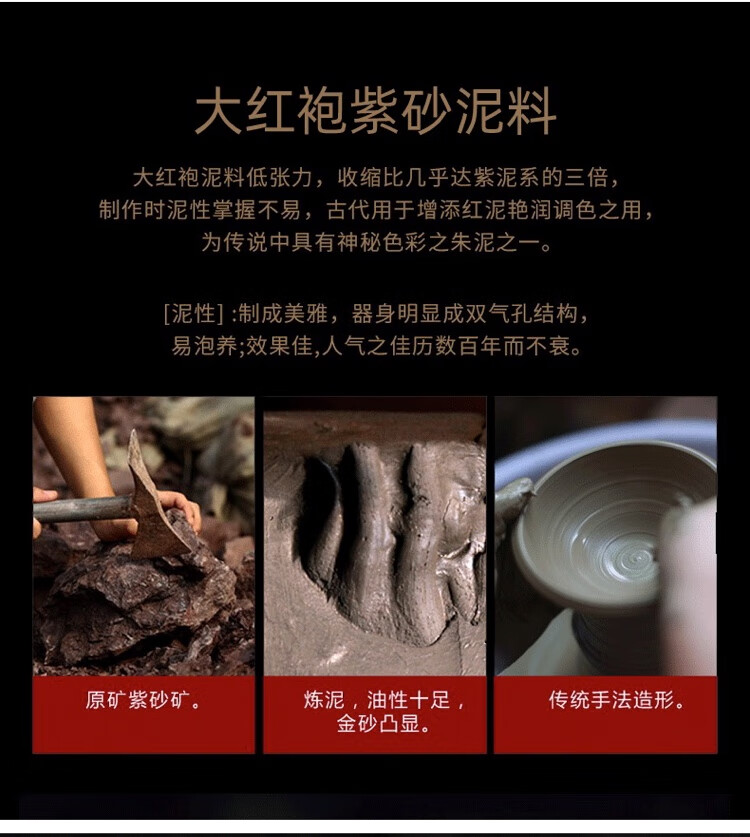 大红袍紫砂泥料

大红袍泥料低张力，收缩比几乎达紫泥系的三倍，制作时泥性掌握不易，古代用于增添红泥艳润调色之用，为传说中具有神秘色彩之朱泥之一。

[泥性] :制成美雅，器身明显成双气孔结构，易泡养;效果佳,人气之佳历数百年而不衰。

原矿紫砂矿。

炼泥，油性十足，金砂凸显。

传统手法造形。