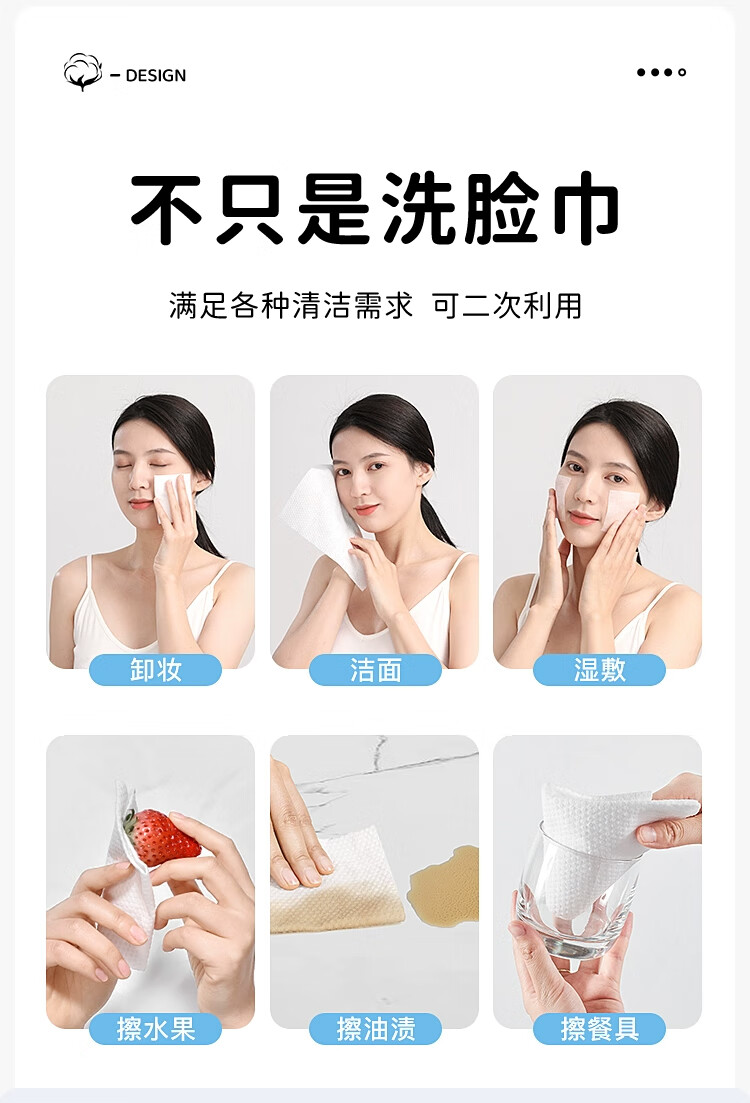 – DESIGN

不只是洗脸巾

满足各种清洁需求 可二次利用

卸妆

洁面

湿敷

擦水果

擦油渍

擦餐具