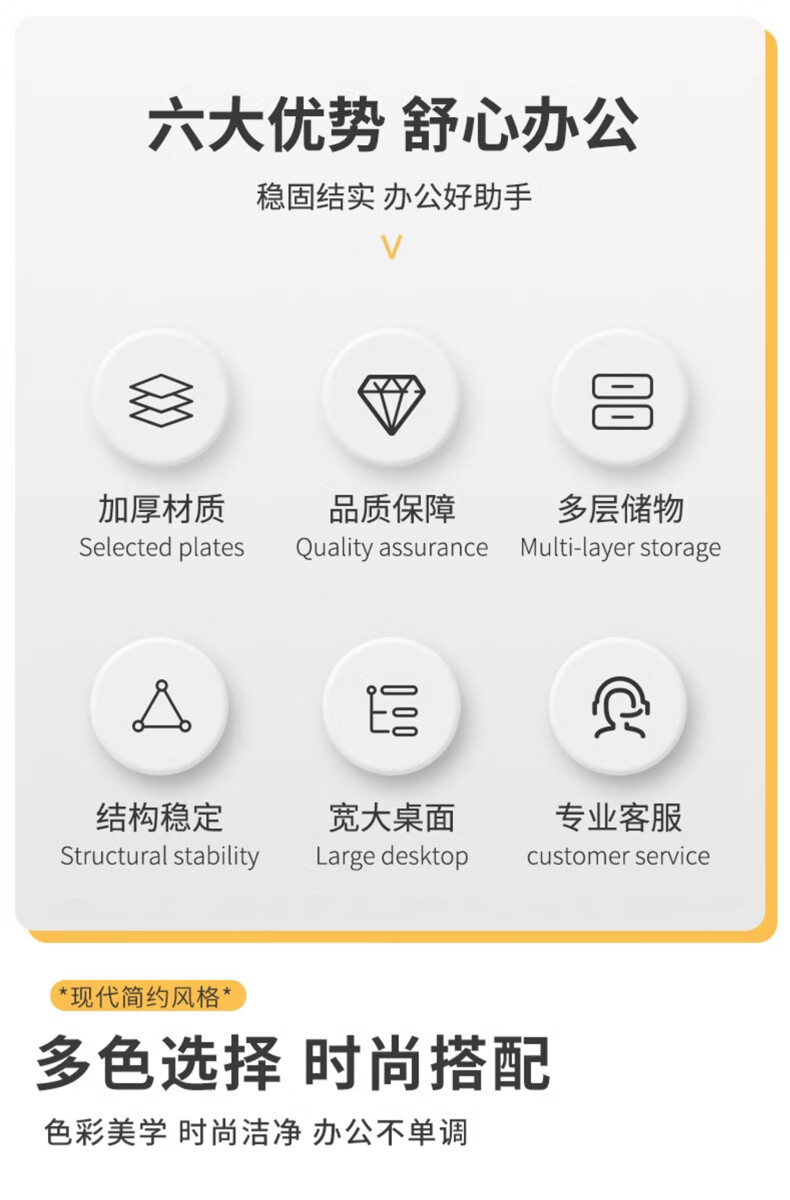 六大优势 舒心办公

稳固结实 办公好助手

V

加厚材质
Selected plates

品质保障
Quality assurance

多层储物
Multi-layer storage

结构稳定
Structural stability

宽大桌面
Large desktop

专业客服
customer service

*现代简约风格*

多色选择 时尚搭配

色彩美学 时尚洁净 办公不单调