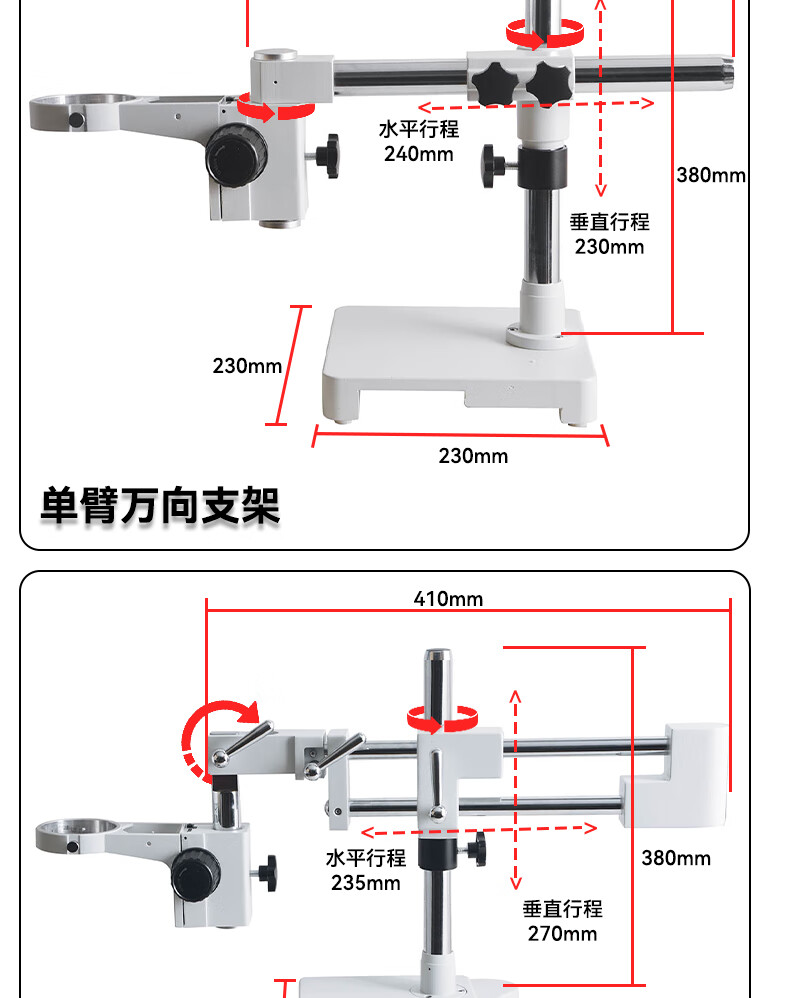 水平行程
240mm

380mm

垂直行程
230mm

230mm

230mm

单臂万向支架

410mm

水平行程
235mm

380mm

垂直行程
270mm