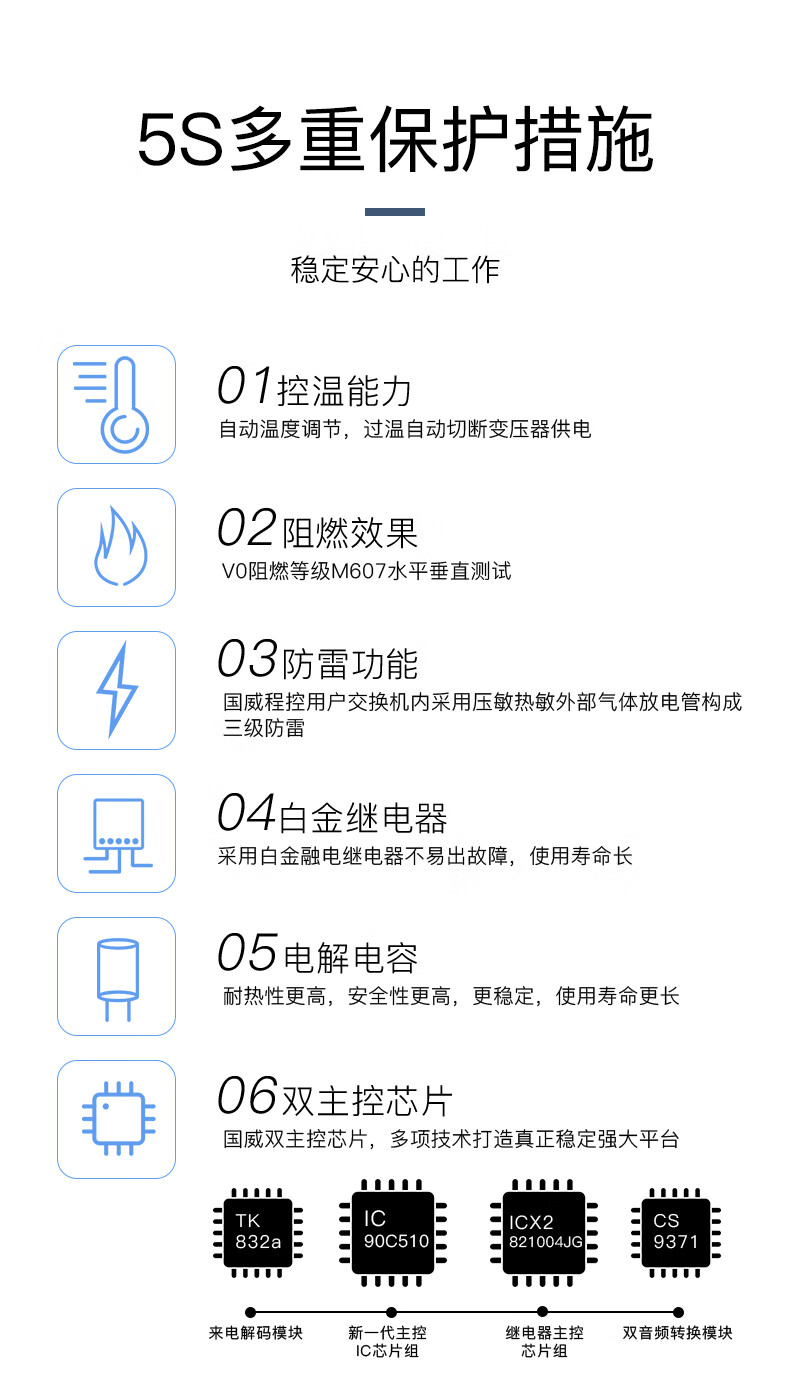 5S多重保护措施

稳定安心的工作

01控温能力
自动温度调节，过温自动切断变压器供电

02阻燃效果
V0阻燃等级M607水平垂直测试

03防雷功能
国威程控用户交换机内采用压敏热敏外部气体放电管构成三级防雷

04白金继电器
采用白金融电继电器不易出故障，使用寿命长

05电解电容
耐热性更高，安全性更高，更稳定，使用寿命更长

06双主控芯片
国威双主控芯片，多项技术打造真正稳定强大平台

TK
832a

IC
90C510

ICX2
821004JG

CS
9371

来电解码模块

新一代主控
IC芯片组

继电器主控
芯片组

双音频转换模块