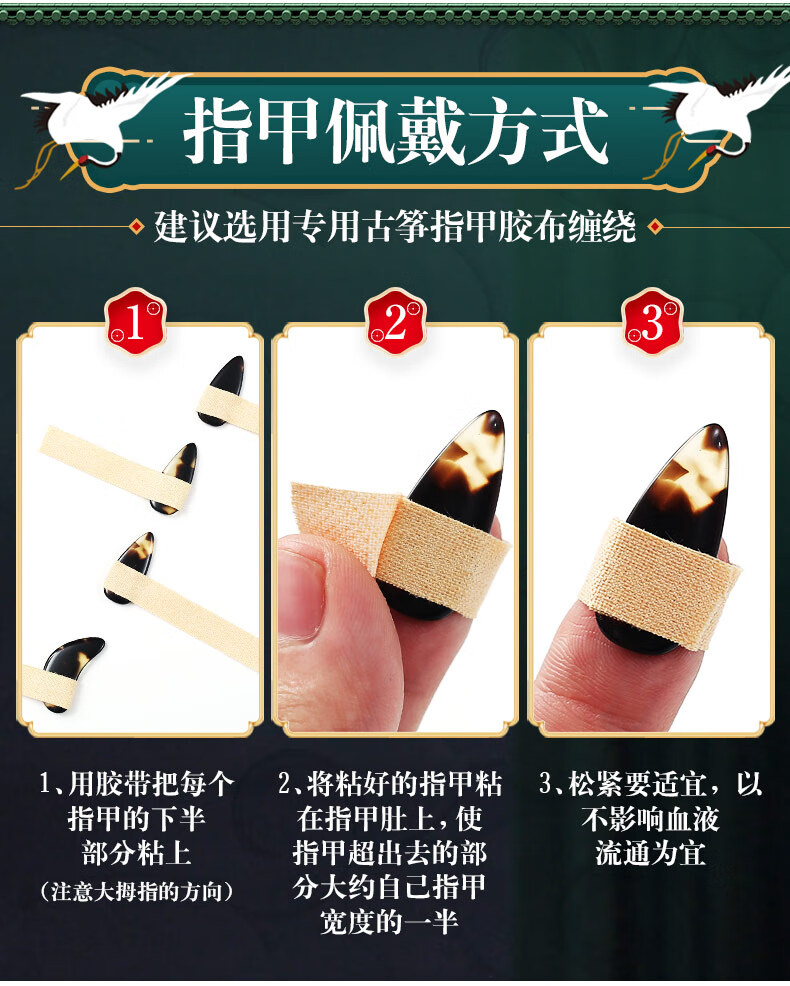 指甲佩戴方式

建议选用专用古筝指甲胶布缠绕

1

2

3

1、用胶带把每个指甲的下半部分粘上
（注意大拇指的方向）

2、将粘好的指甲粘在指甲肚上，使指甲超出去的部分大约自己指甲宽度的一半

3、松紧要适宜，以不影响血液流通为宜