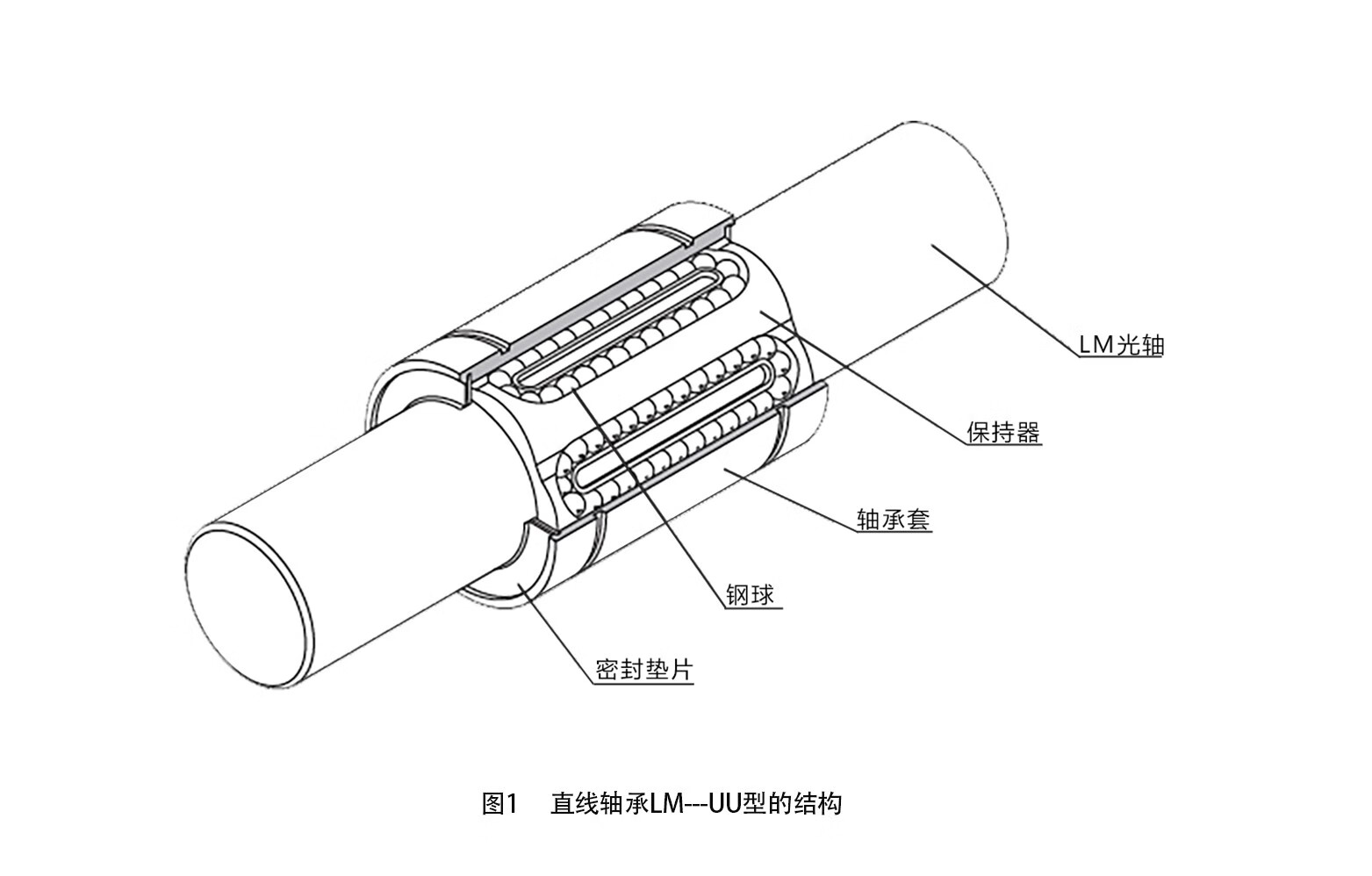 LM光轴

保持器

轴承套

钢球

密封垫片

图1　直线轴承LM---UU型的结构