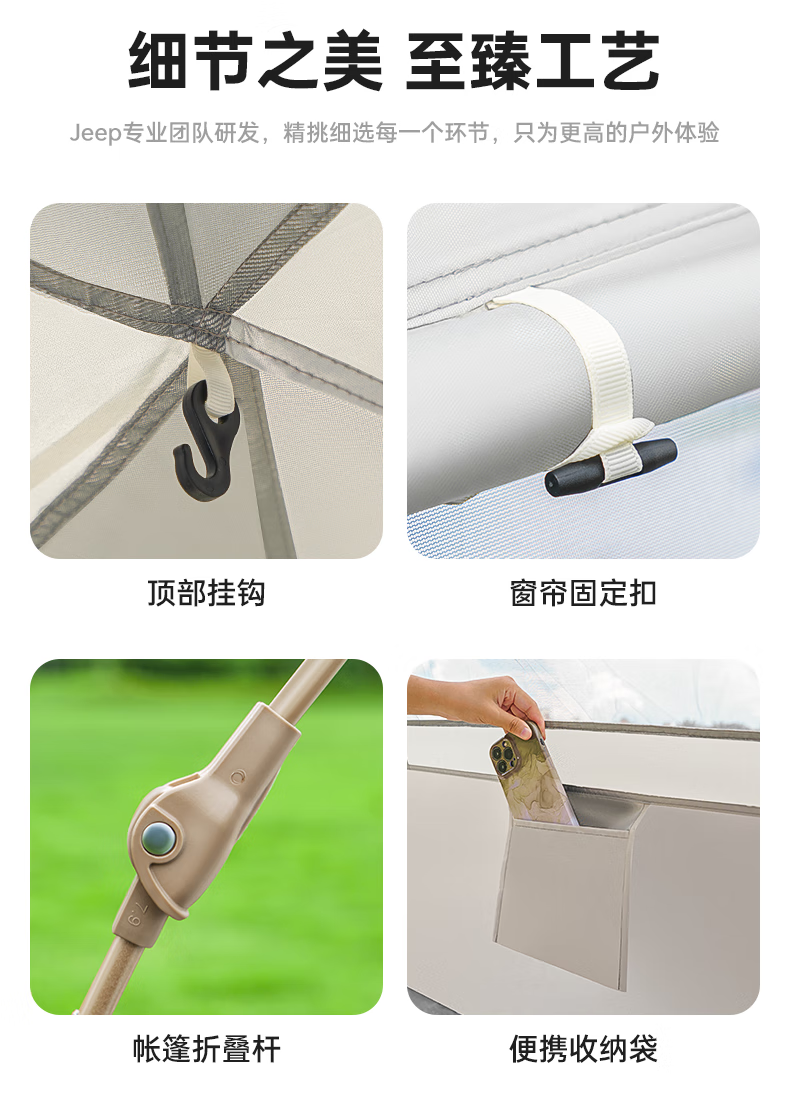 细节之美 至臻工艺

Jeep专业团队研发，精挑细选每一个环节，只为更高的户外体验

顶部挂钩

窗帘固定扣

帐篷折叠杆

便携收纳袋