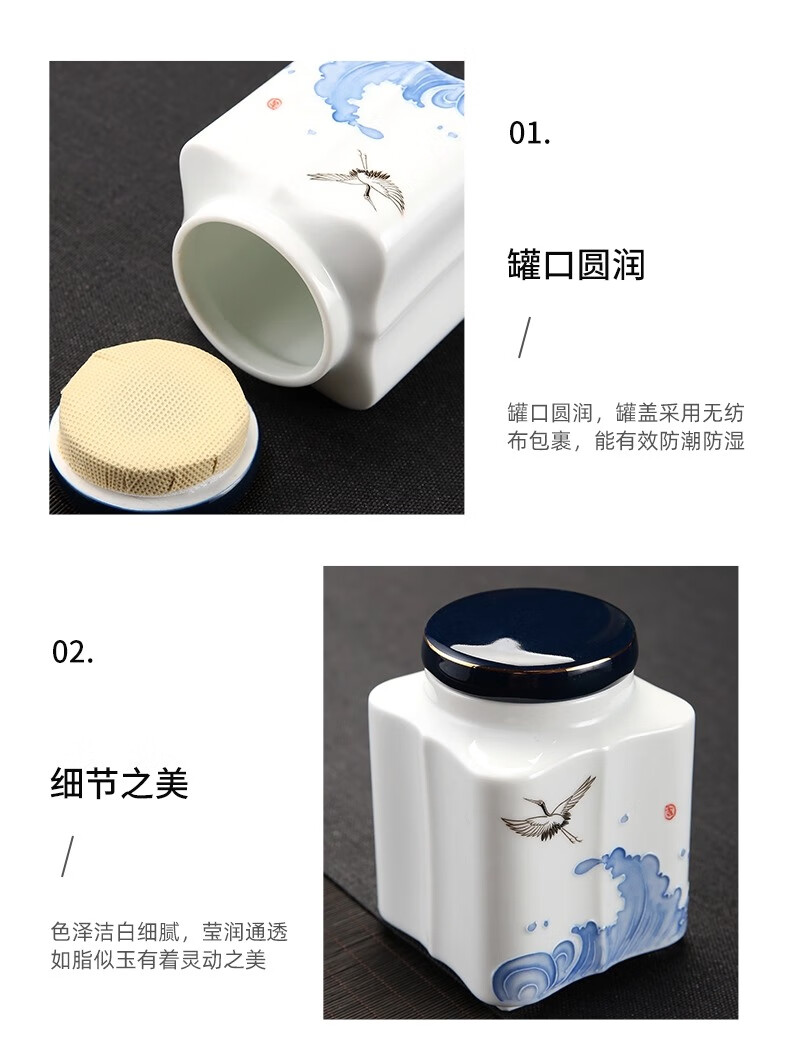 01.

罐口圆润

/

罐口圆润，罐盖采用无纺布包裹，能有效防潮防湿

02.

细节之美

/

色泽洁白细腻，莹润通透如脂似玉有着灵动之美