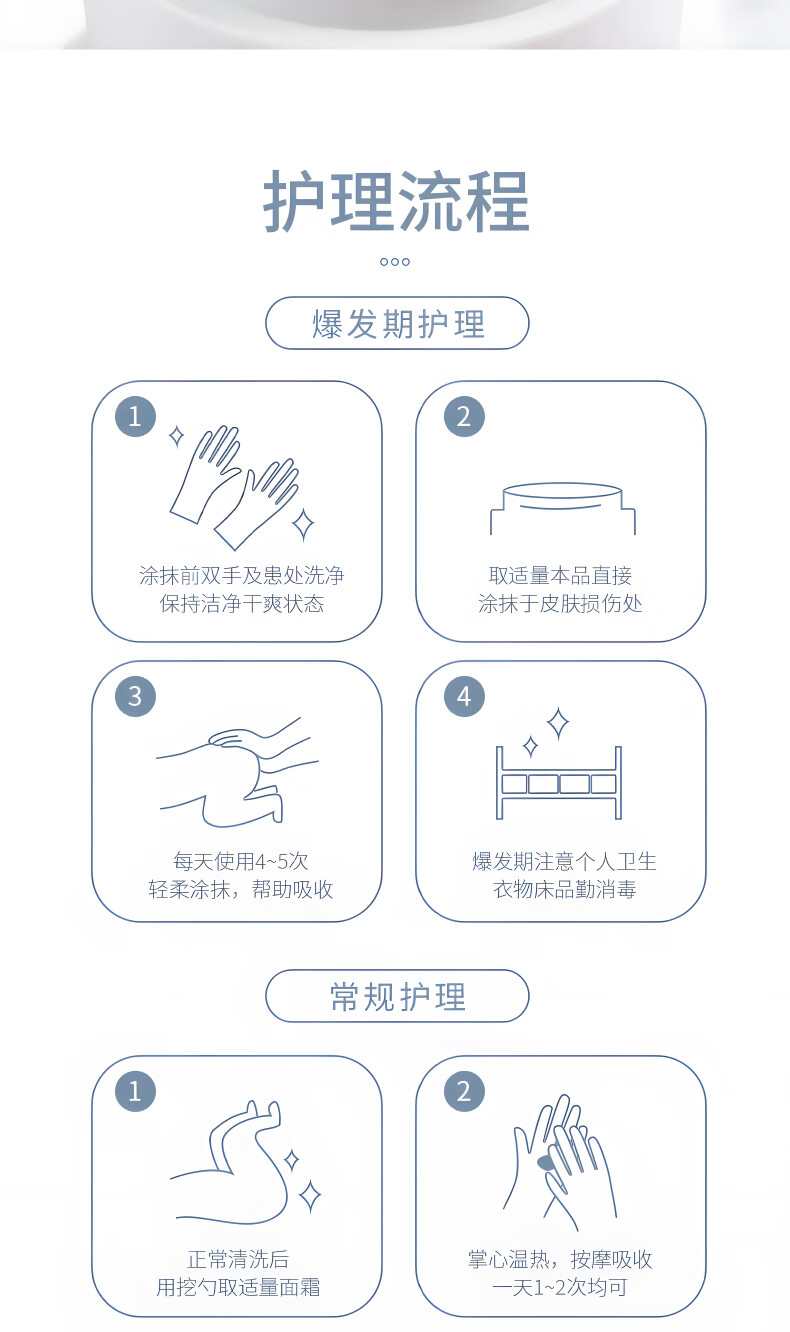 护理流程

爆发期护理

1
涂抹前双手及患处洗净
保持洁净干爽状态

2
取适量本品直接
涂抹于皮肤损伤处

3
每天使用4~5次
轻柔涂抹，帮助吸收

4
爆发期注意个人卫生
衣物床品勤消毒

常规护理

1
正常清洗后
用挖勺取适量面霜

2
掌心温热，按摩吸收
一天1~2次均可