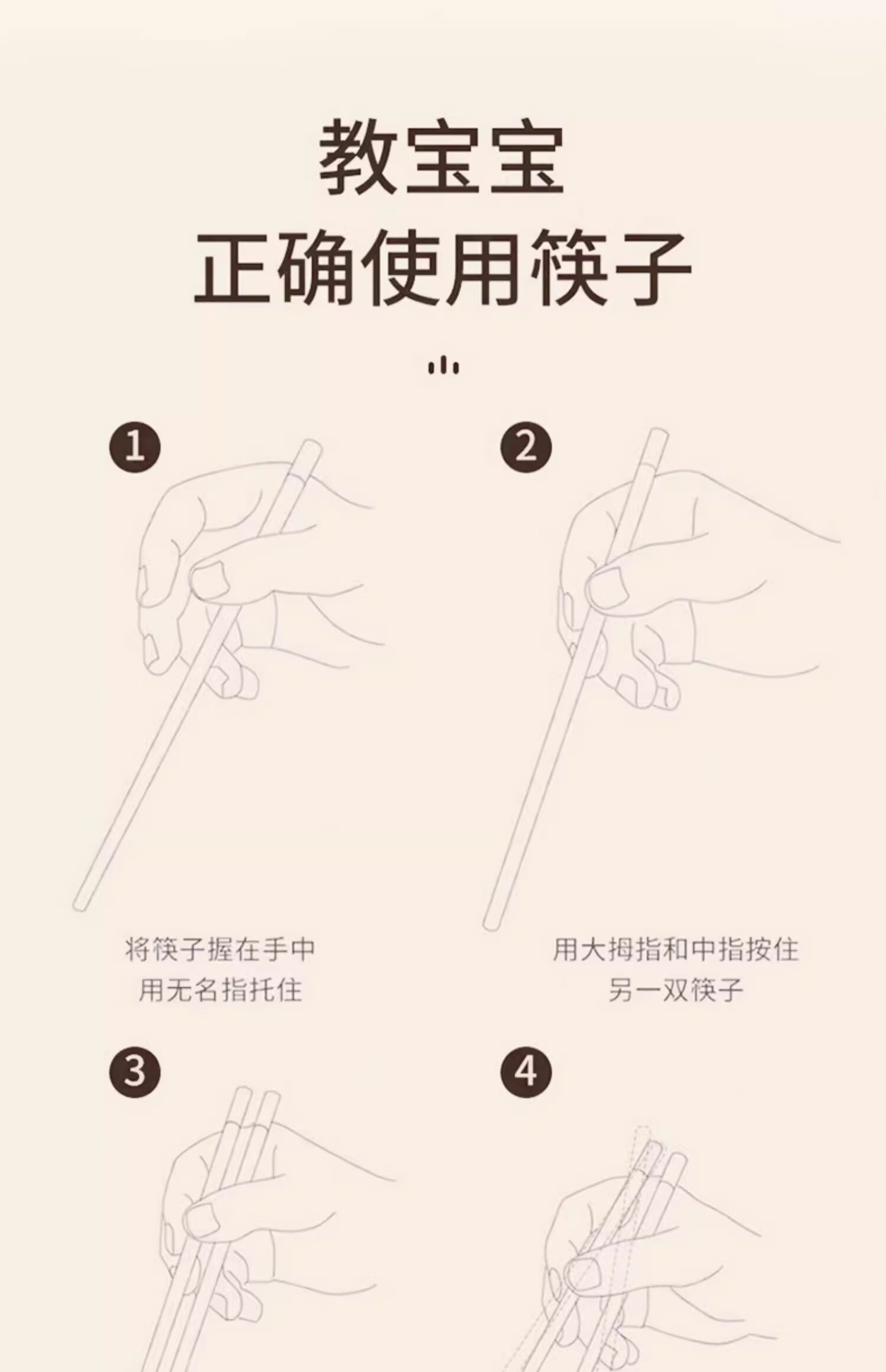 教宝宝
正确使用筷子

1

将筷子握在手中
用无名指托住

2

用大拇指和中指按住
另一双筷子

3

4