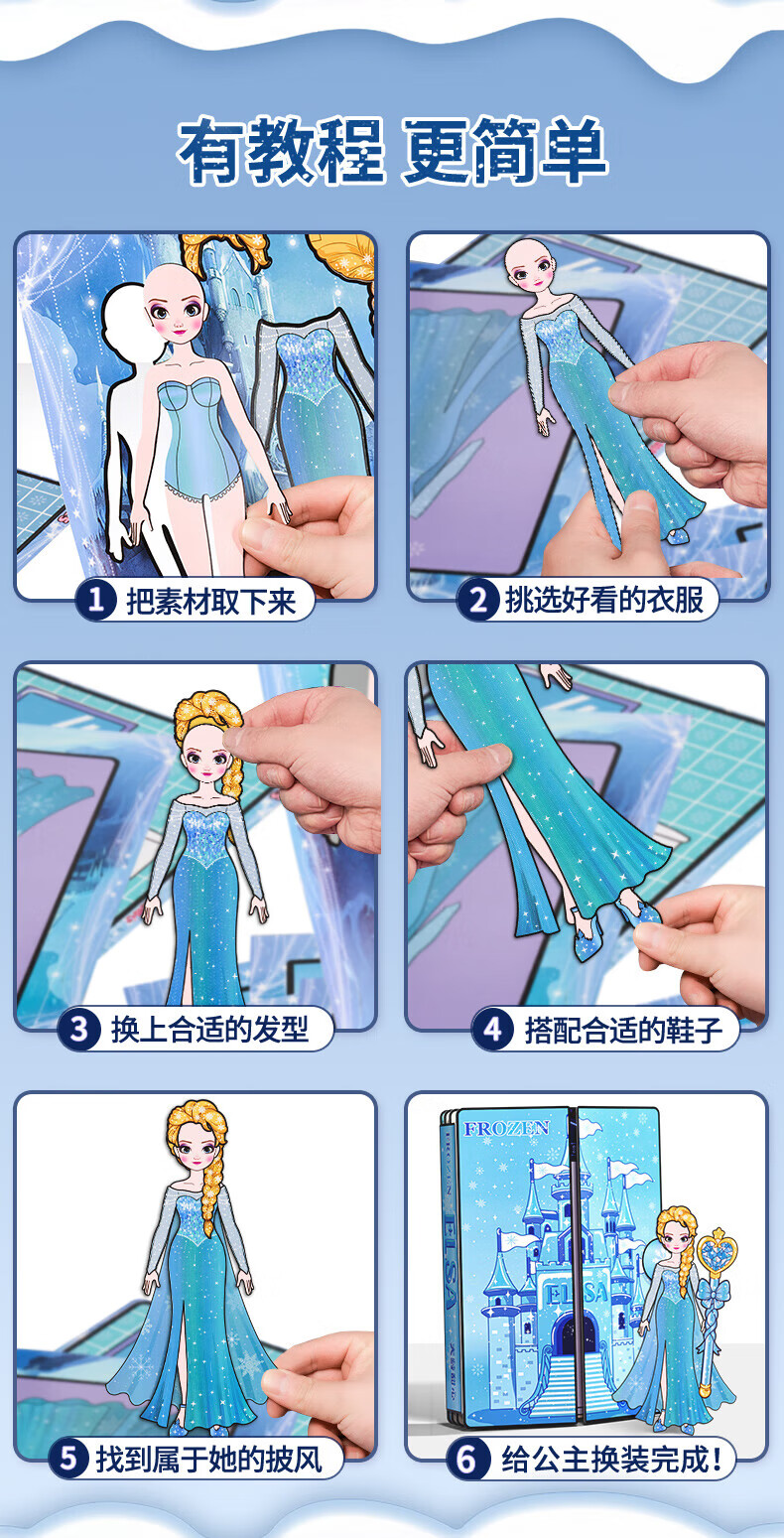 有教程 更简单

1 把素材取下来

2 挑选好看的衣服

3 换上合适的发型

4 搭配合适的鞋子

5 找到属于她的披风

FROZEN

ELSA

ELSA

6 给公主换装完成!