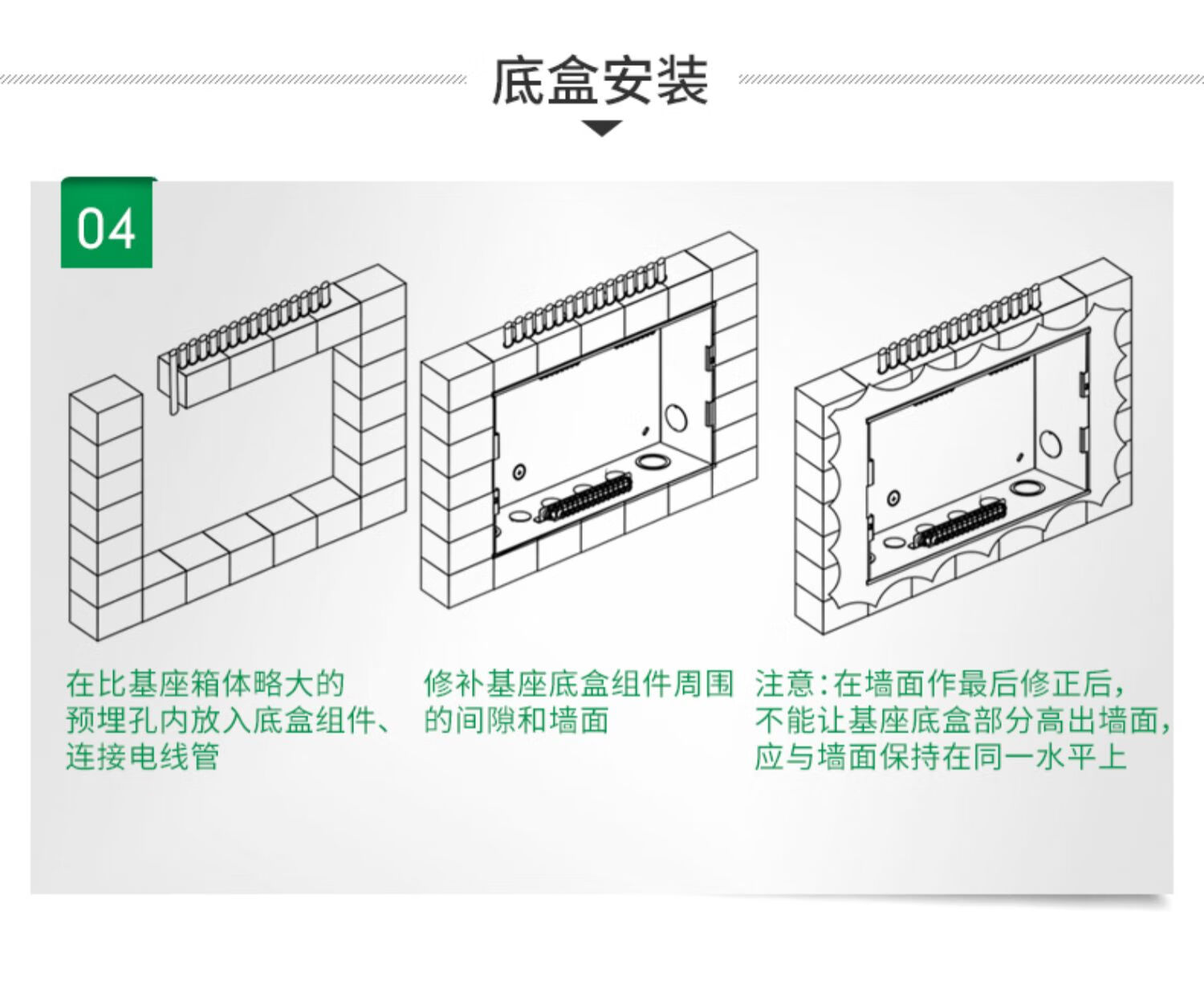 底盒安装

04

在比基座箱体略大的预埋孔内放入底盒组件、连接电线管

修补基座底盒组件周围的间隙和墙面

注意:在墙面作最后修正后,不能让基座底盒部分高出墙面,应与墙面保持在同一水平上