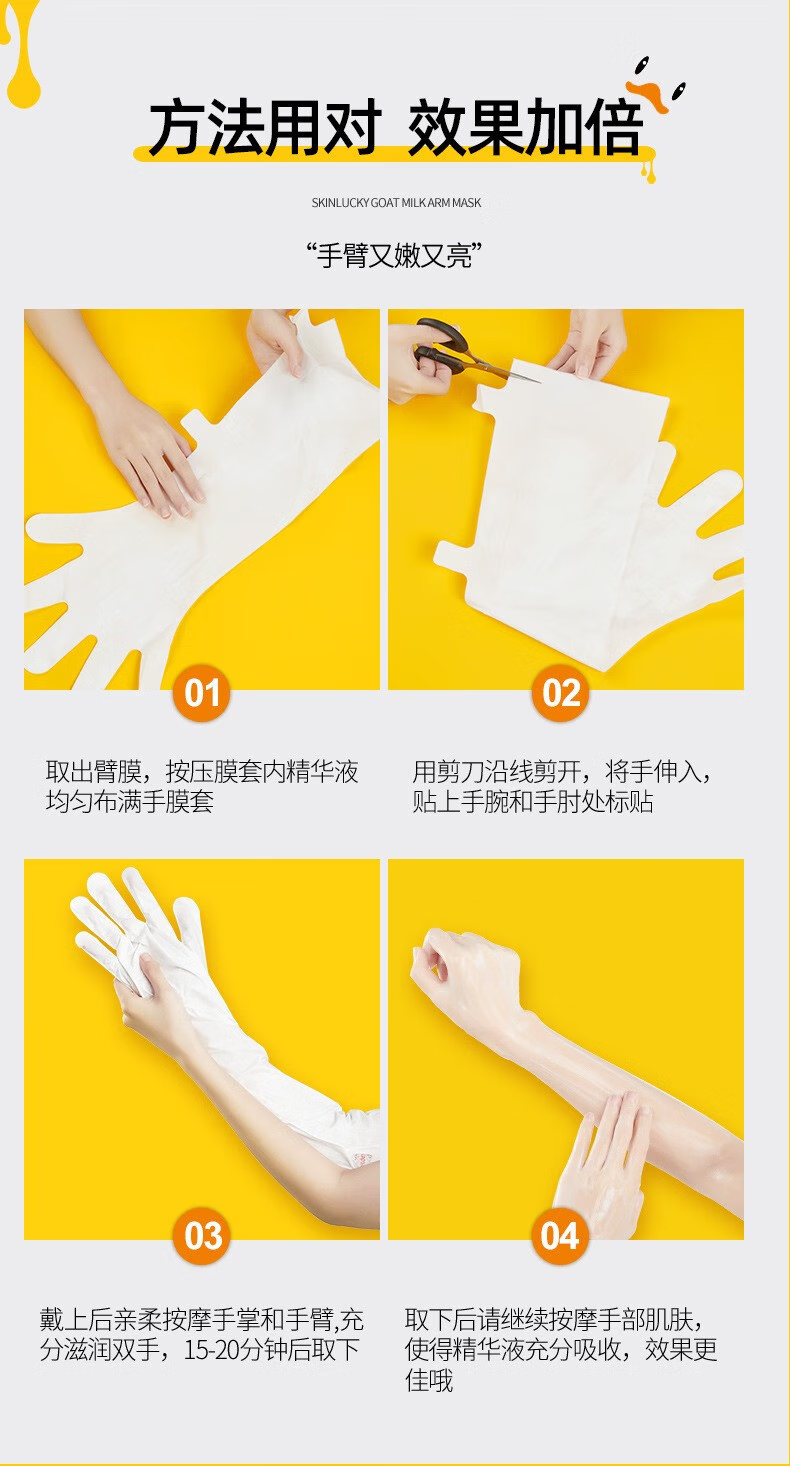 方法用对 效果加倍

SKINLUCKY GOAT MILK ARM MASK

“手臂又嫩又亮”

01

取出臂膜，按压膜套内精华液均匀布满手膜套

02

用剪刀沿线剪开，将手伸入，贴上手腕和手肘处标贴

03

戴上后亲柔按摩手掌和手臂,充分滋润双手，15-20分钟后取下

04

取下后请继续按摩手部肌肤，使得精华液充分吸收，效果更佳哦